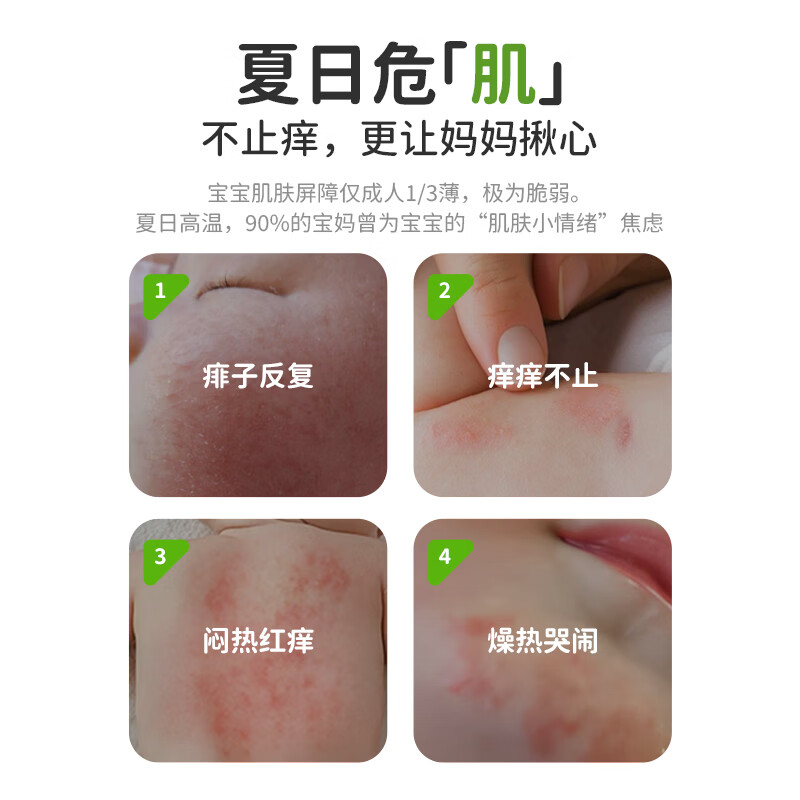 夏日危「肌」
不止痒，更让妈妈揪心

宝宝肌肤屏障仅成人1/3薄，极为脆弱。
夏日高温，90%的宝妈曾为宝宝的“肌肤小情绪”焦虑

1
痱子反复

2
痒痒不止

3
闷热红痒

4
燥热哭闹