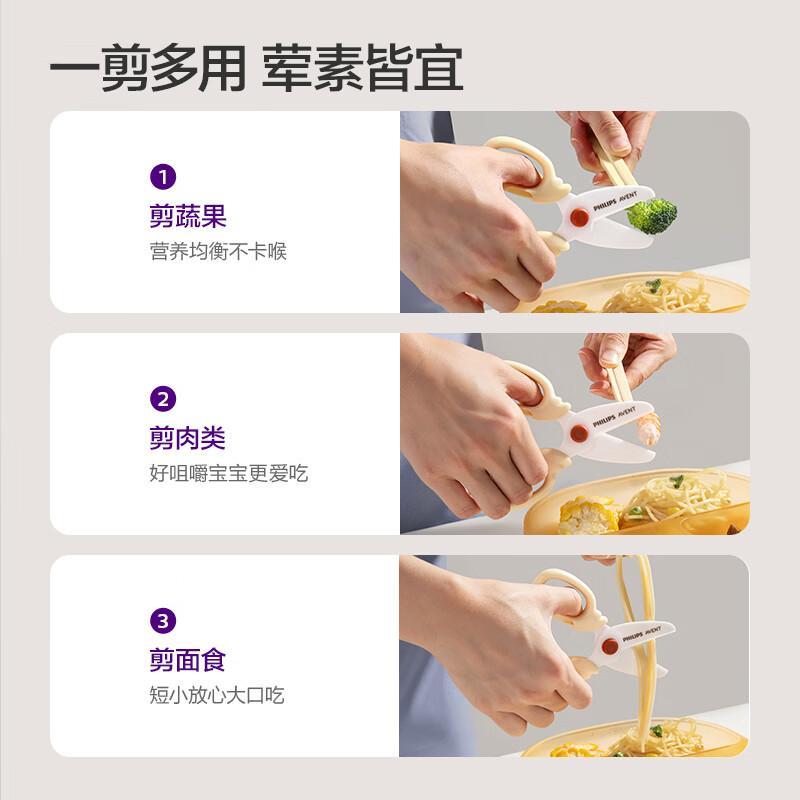 一剪多用 荤素皆宜

1
剪蔬果
营养均衡不卡喉

PHILIPS AVENT

2
剪肉类
好咀嚼宝宝更爱吃

PHILIPS AVENT

3
剪面食
短小放心大口吃

PHILIPS AVENT