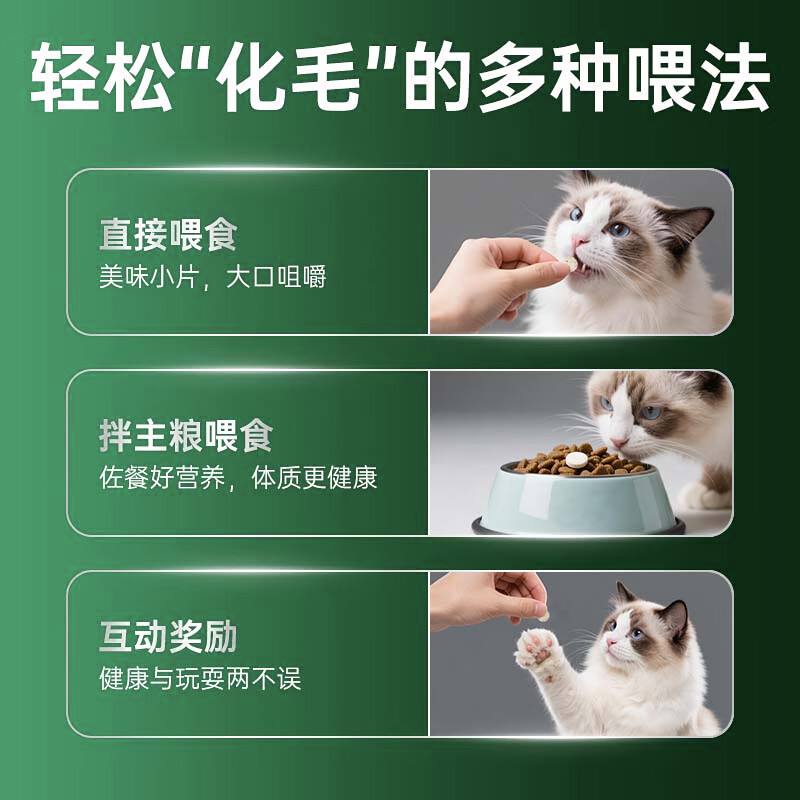 轻松"化毛"的多种喂法

直接喂食
美味小片，大口咀嚼

拌主粮喂食
佐餐好营养，体质更健康

互动奖励
健康与玩耍两不误