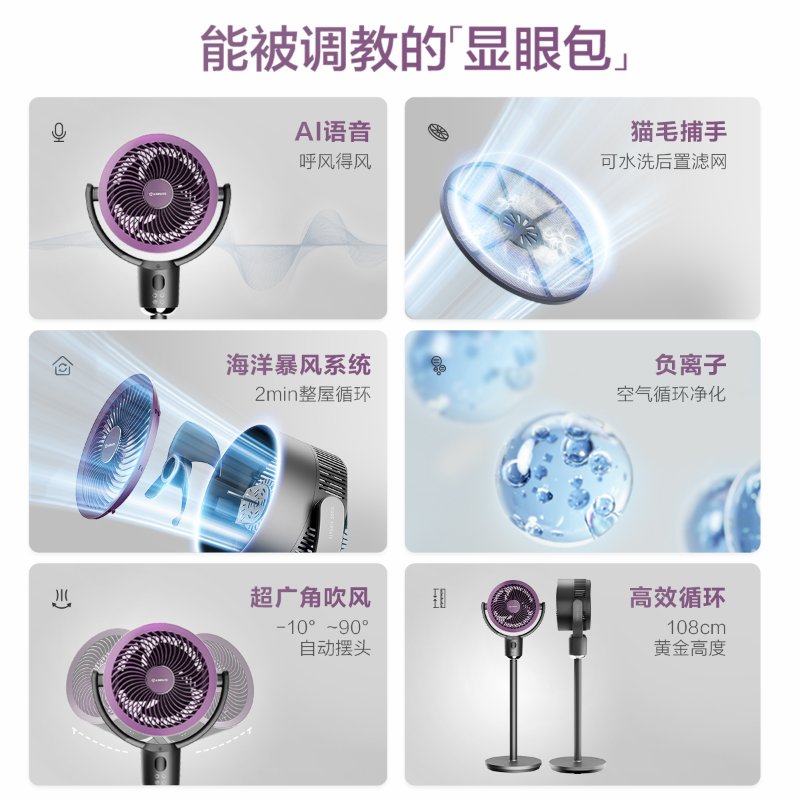 能被调教的「显眼包」

AI语音
呼风得风

猫毛捕手
可水洗后置滤网

海洋暴风系统
2min整屋循环

负离子
空气循环净化

超广角吹风
-10° ~90°
自动摆头

高效循环
108cm
黄金高度