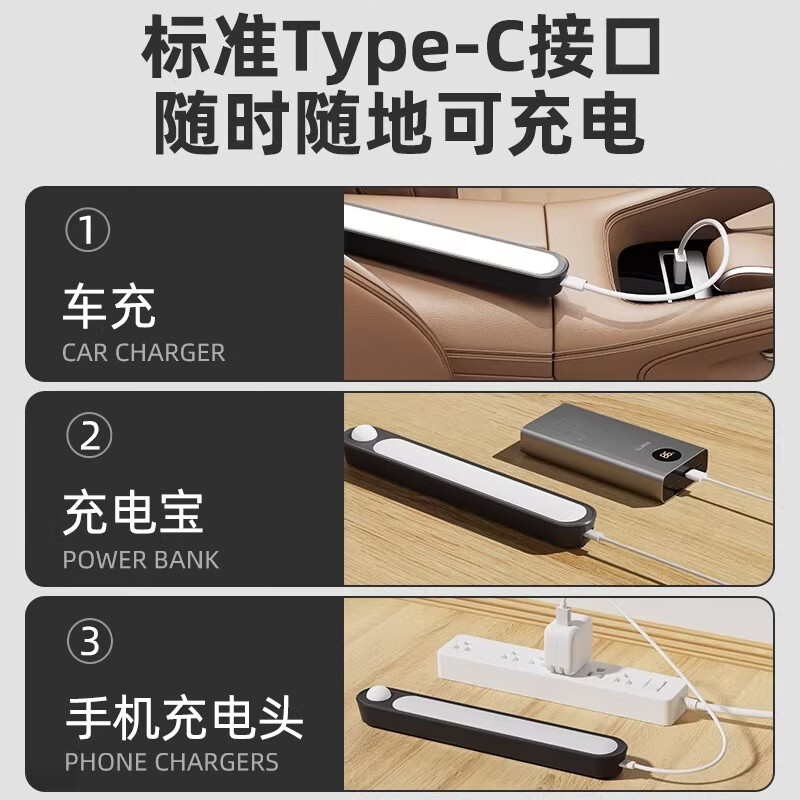 标准Type-C接口
随时随地可充电

①

车充

CAR CHARGER

②

充电宝

POWER BANK

③

手机充电头

PHONE CHARGERS