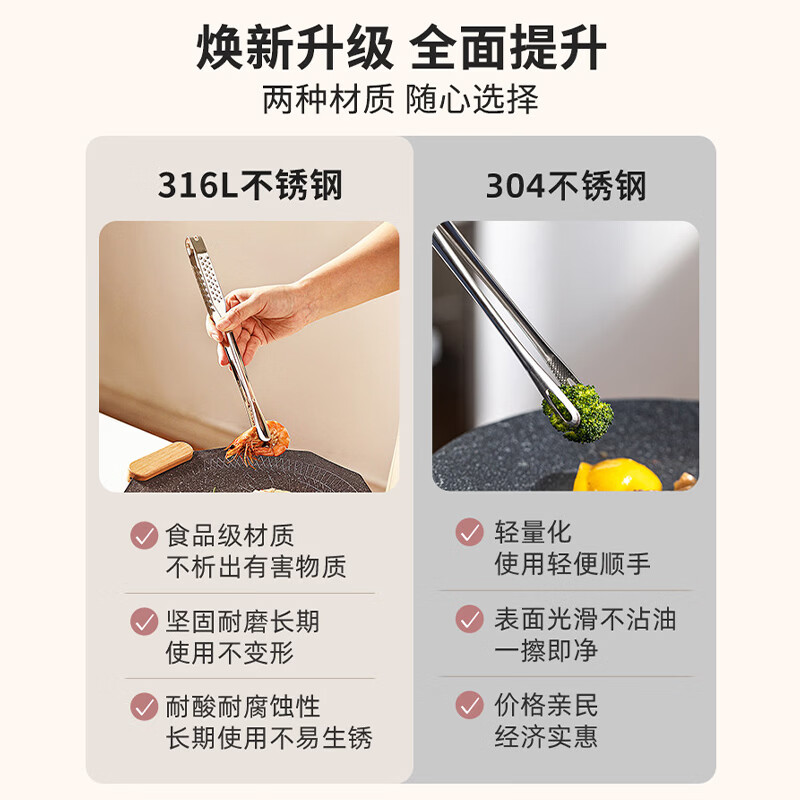 焕新升级 全面提升

两种材质 随心选择

316L不锈钢

食品级材质
不析出有害物质

坚固耐磨长期
使用不变形

耐酸耐腐蚀性
长期使用不易生锈

304不锈钢

轻量化
使用轻便顺手

表面光滑不沾油
一擦即净

价格亲民
经济实惠