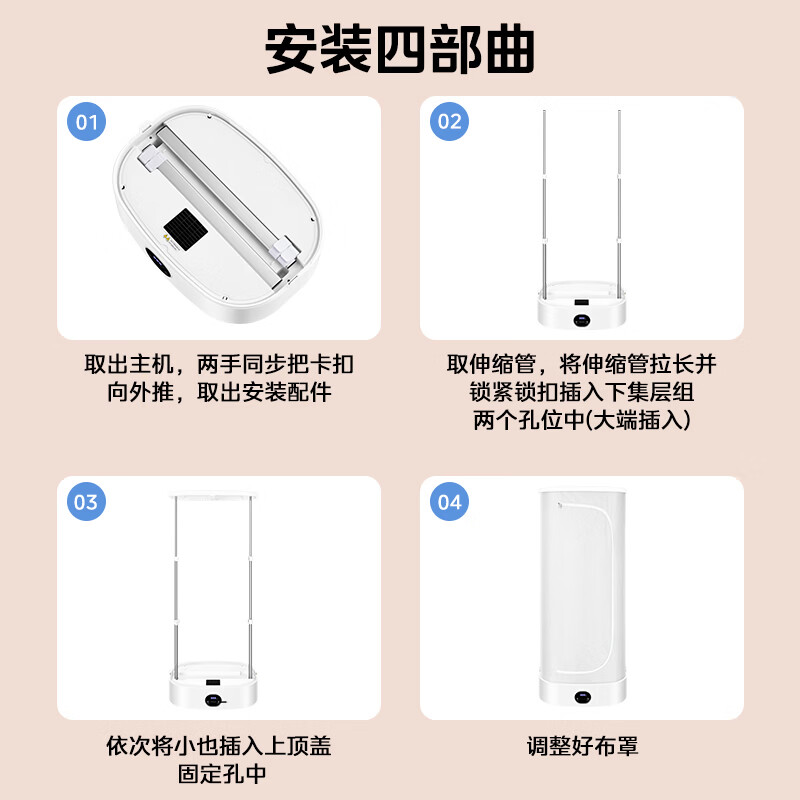 安装四部曲

01

取出主机，两手同步把卡扣向外推，取出安装配件

02

取伸缩管，将伸缩管拉长并锁紧锁扣插入下集层组两个孔位中(大端插入)

03

依次将小也插入上顶盖固定孔中

04

调整好布罩