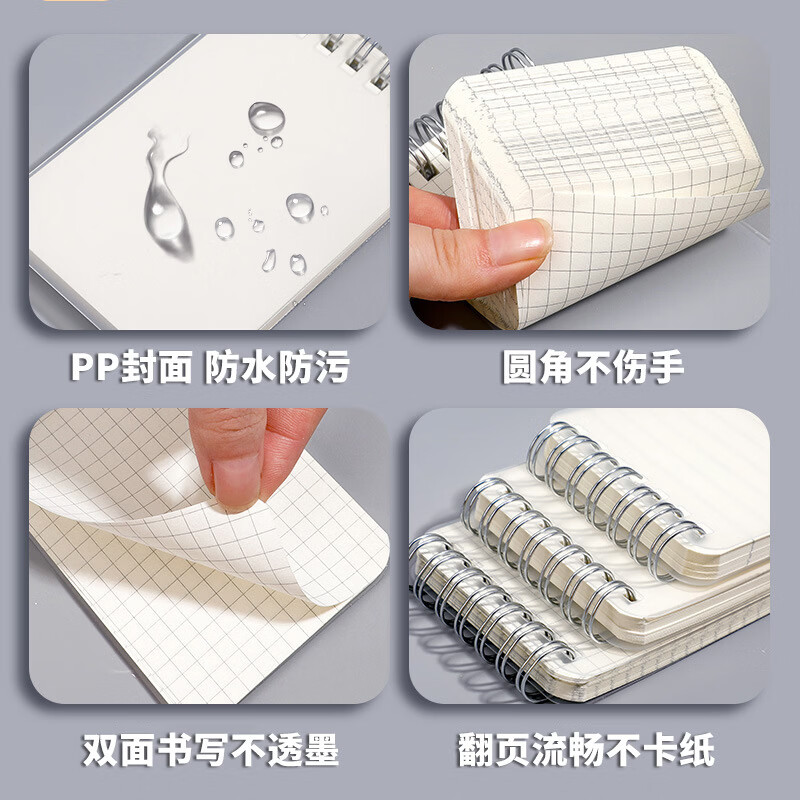 PP封面 防水防污

圆角不伤手

双面书写不透墨

翻页流畅不卡纸