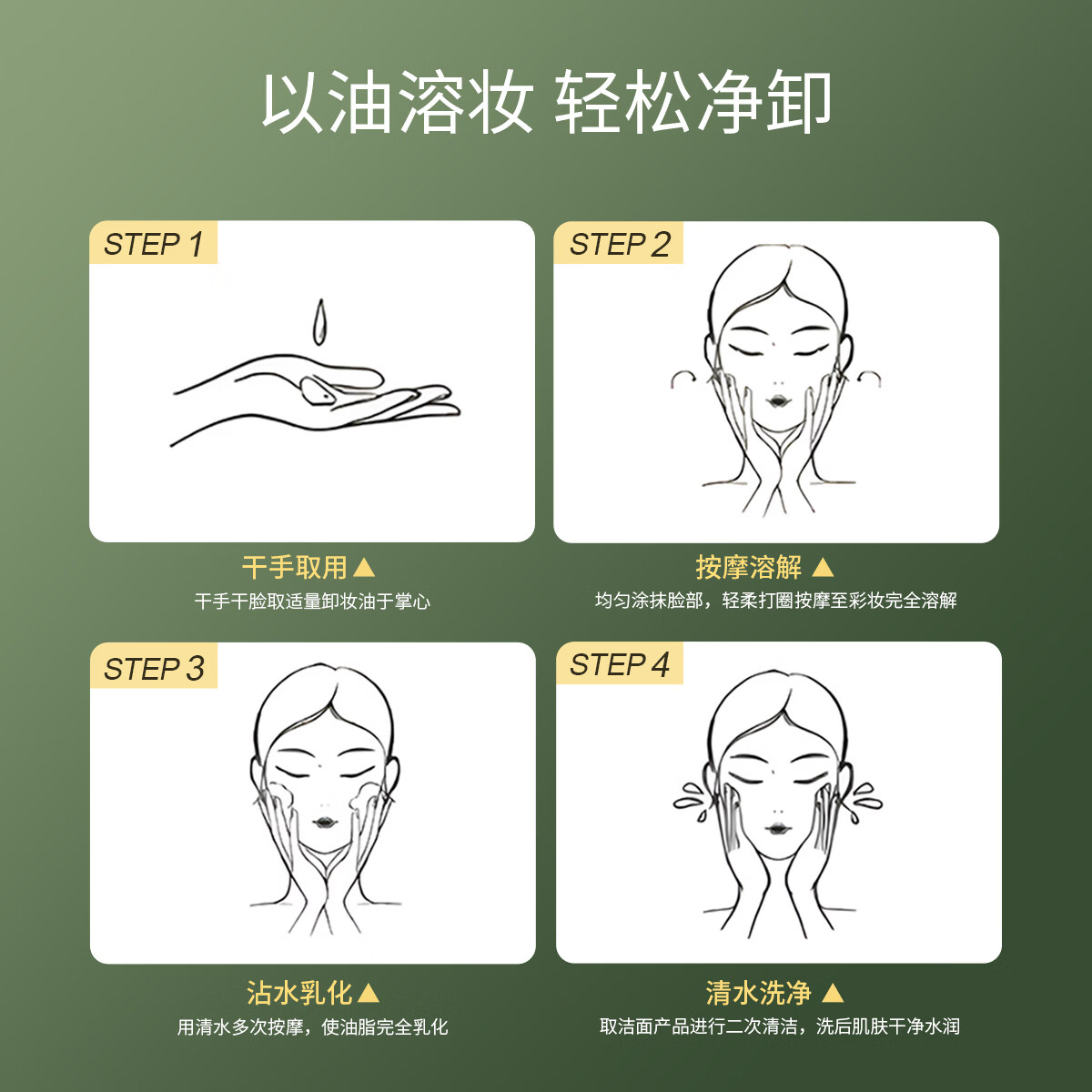 以油溶妆 轻松净卸

STEP 1

干手取用▲

干手干脸取适量卸妆油于掌心

STEP 2

按摩溶解 ▲

均匀涂抹脸部，轻柔打圈按摩至彩妆完全溶解

STEP 3

沾水乳化▲

用清水多次按摩，使油脂完全乳化

STEP 4

清水洗净 ▲

取洁面产品进行二次清洁，洗后肌肤干净水润