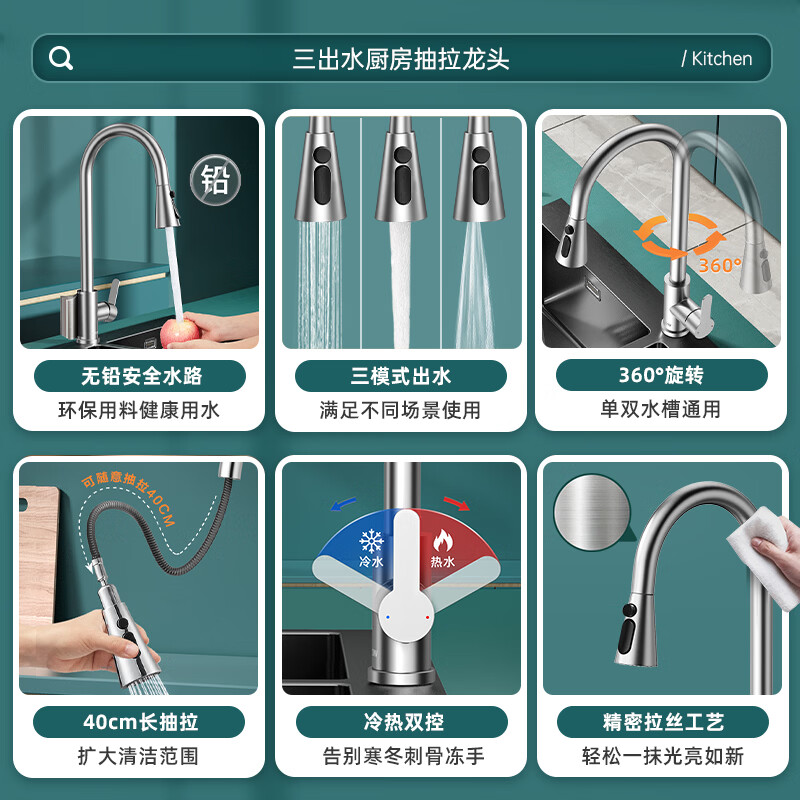 三出水厨房抽拉龙头

/ Kitchen

铅

无铅安全水路

环保用料健康用水

三模式出水

满足不同场景使用

360°

360°旋转

单双水槽通用

可随意抽拉40CM

40cm长抽拉

扩大清洁范围

冷水

热水

冷热双控

告别寒冬刺骨冻手

精密拉丝工艺

轻松一抹光亮如新