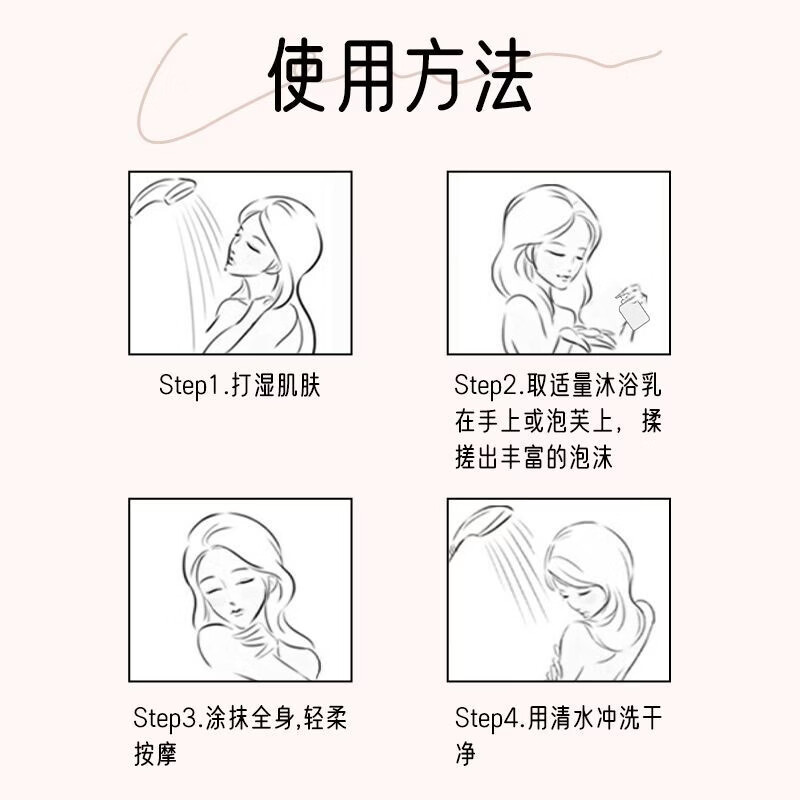 使用方法

Step1.打湿肌肤

Step2.取适量沐浴乳在手上或泡芙上，揉搓出丰富的泡沫

Step3.涂抹全身,轻柔按摩

Step4.用清水冲洗干净