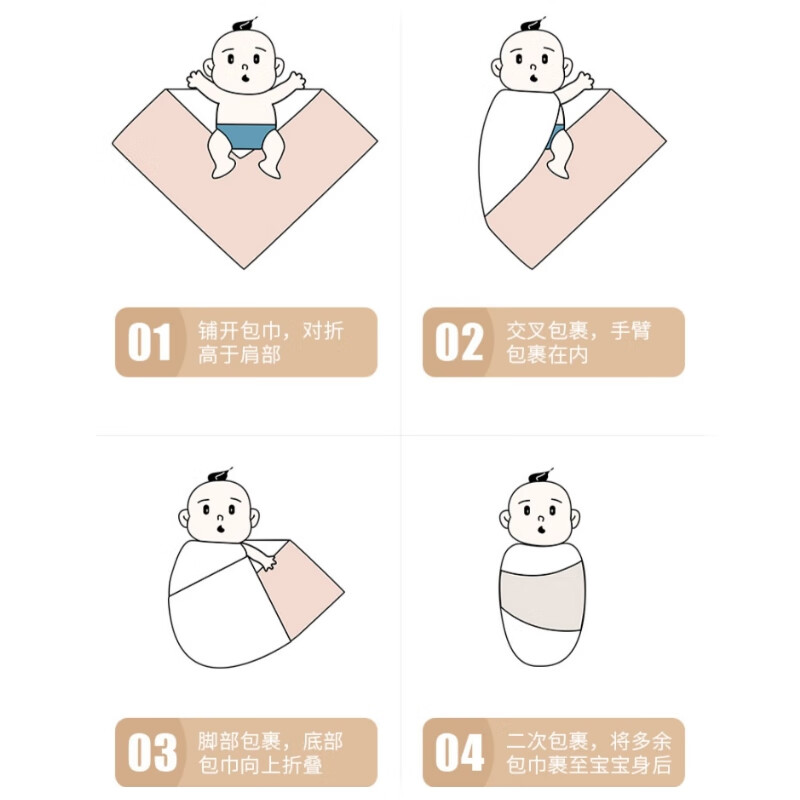 01 铺开包巾，对折高于肩部

02 交叉包裹，手臂包裹在内

03 脚部包裹，底部包巾向上折叠

04 二次包裹，将多余包巾裹至宝宝身后