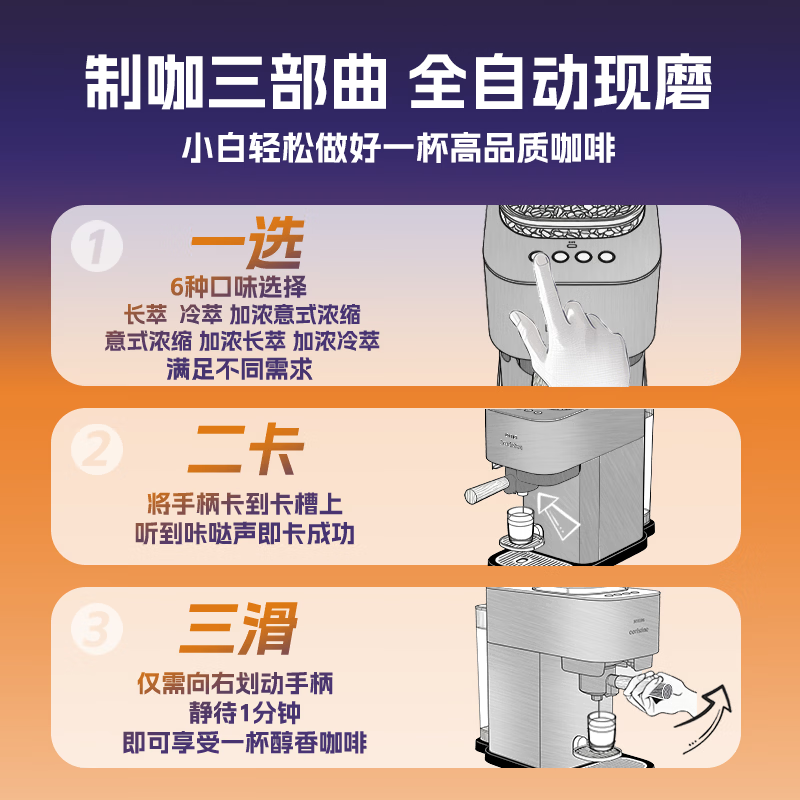 制咖三部曲 全自动现磨
小白轻松做好一杯高品质咖啡

1
一选
6种口味选择
长萃 冷萃 加浓意式浓缩
意式浓缩 加浓长萃 加浓冷萃
满足不同需求

2
二卡
将手柄卡到卡槽上
听到咔哒声即卡成功

3
三滑
仅需向右划动手柄
静待1分钟
即可享受一杯醇香咖啡