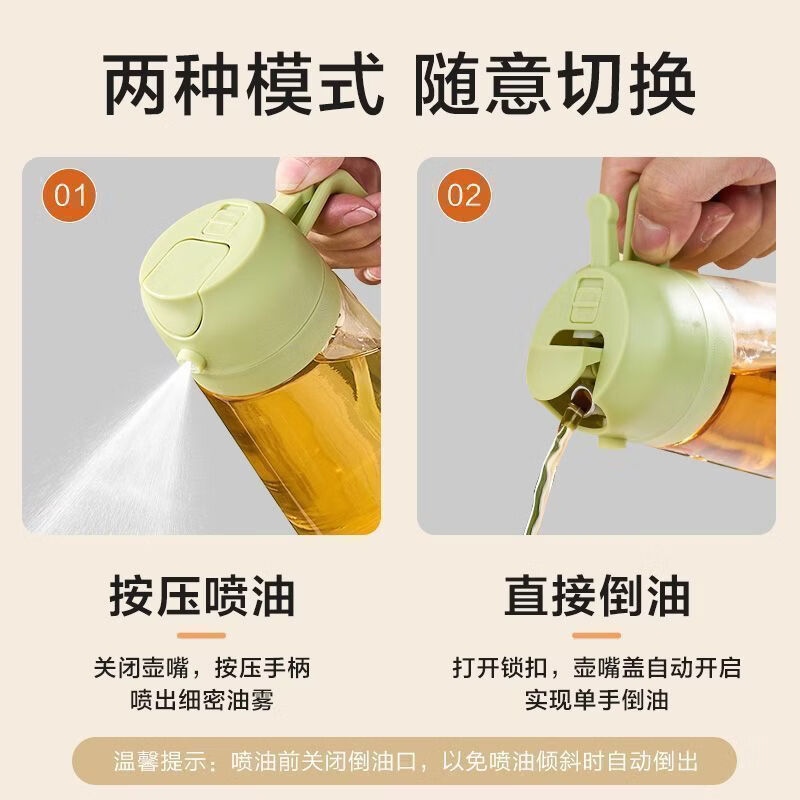 两种模式 随意切换

01

按压喷油

关闭壶嘴，按压手柄
喷出细密油雾

02

直接倒油

打开锁扣，壶嘴盖自动开启
实现单手倒油

温馨提示：喷油前关闭倒油口，以免喷油倾斜时自动倒出