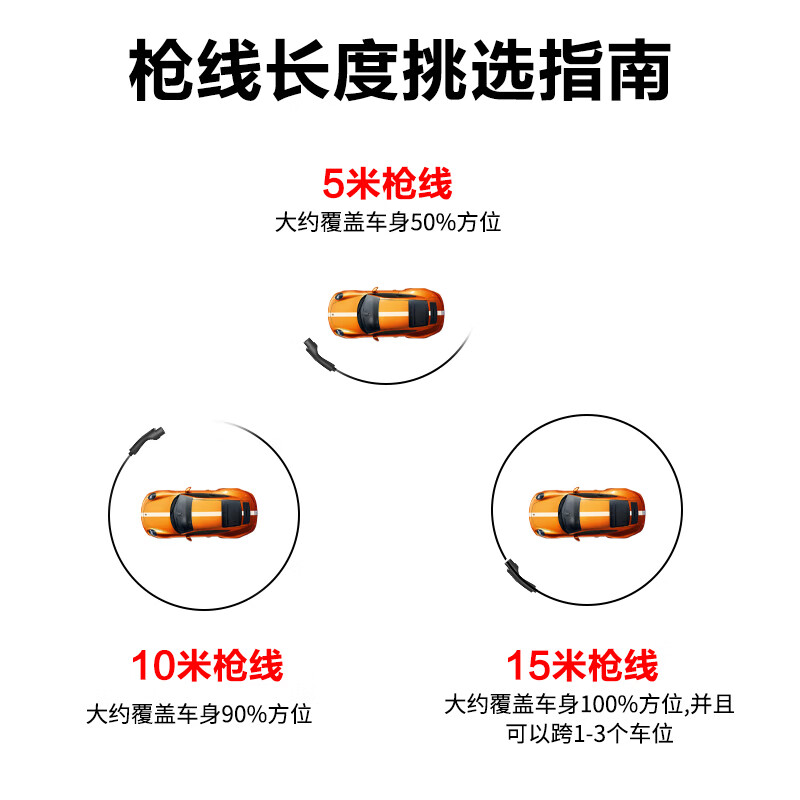 枪线长度挑选指南

5米枪线
大约覆盖车身50%方位

10米枪线
大约覆盖车身90%方位

15米枪线
大约覆盖车身100%方位,并且可以跨1-3个车位