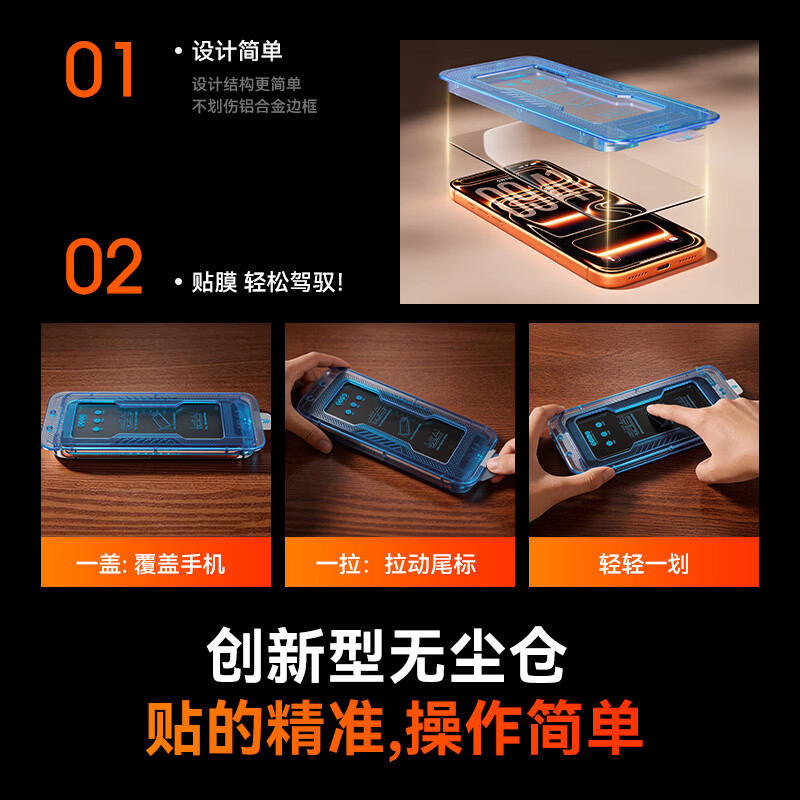 01

• 设计简单

设计结构更简单
不划伤铝合金边框

02

• 贴膜 轻松驾驭!

一盖: 覆盖手机

一拉: 拉动尾标

轻轻一划

创新型无尘仓
贴的精准,操作简单