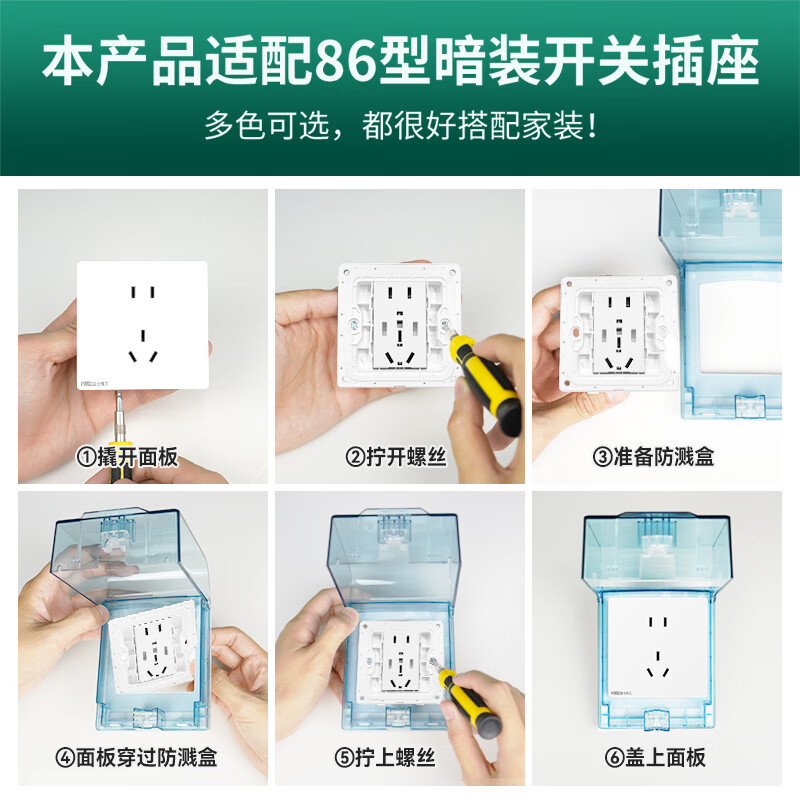 本产品适配86型暗装开关插座

多色可选，都很好搭配家装！

①撬开面板

②拧开螺丝

③准备防溅盒

④面板穿过防溅盒

⑤拧上螺丝

⑥盖上面板