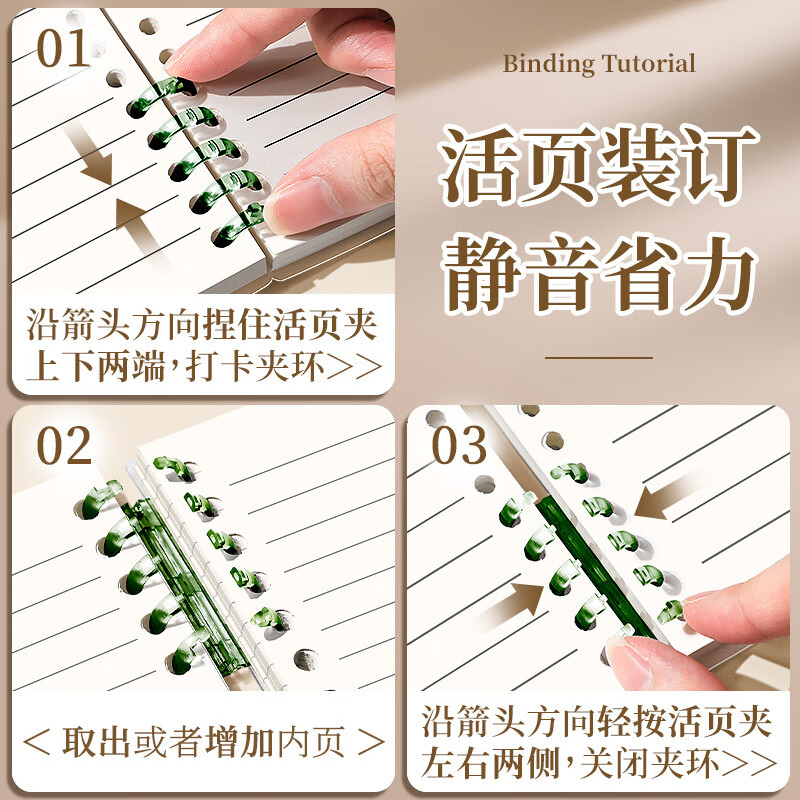 01

沿箭头方向捏住活页夹上下两端，打卡夹环>>

Binding Tutorial

活页装订
静音省力

02

< 取出或者增加内页 >

03

沿箭头方向轻按活页夹左右两侧，关闭夹环>>