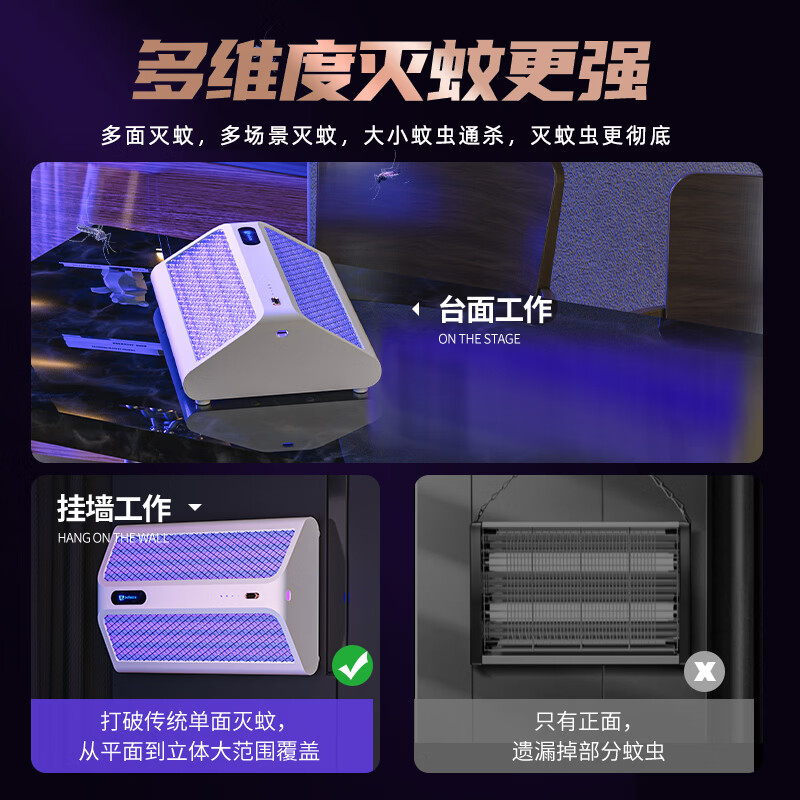 多维度灭蚊更强

多面灭蚊，多场景灭蚊，大小蚊虫通杀，灭蚊虫更彻底

台面工作
ON THE STAGE

挂墙工作
HANG ON THE WALL

打破传统单面灭蚊，
从平面到立体大范围覆盖

只有正面，
遗漏掉部分蚊虫