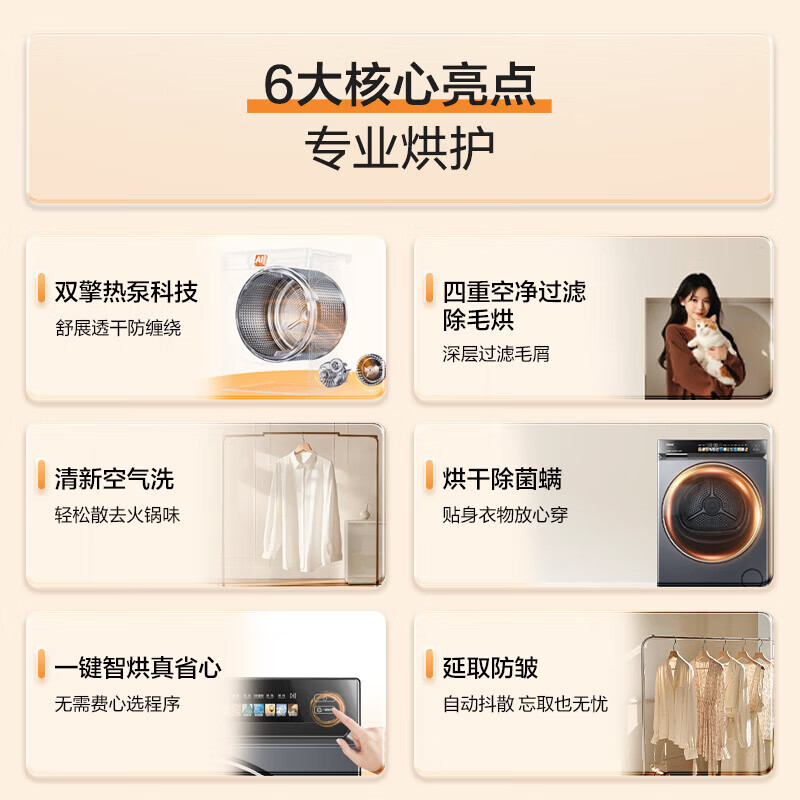 6大核心亮点
专业烘护

AI

双擎热泵科技
舒展透干防缠绕

四重空净过滤除毛烘
深层过滤毛屑

清新空气洗
轻松散去火锅味

烘干除菌螨
贴身衣物放心穿

一键智烘真省心
无需费心选程序

延取防皱
自动抖散 忘取也无忧