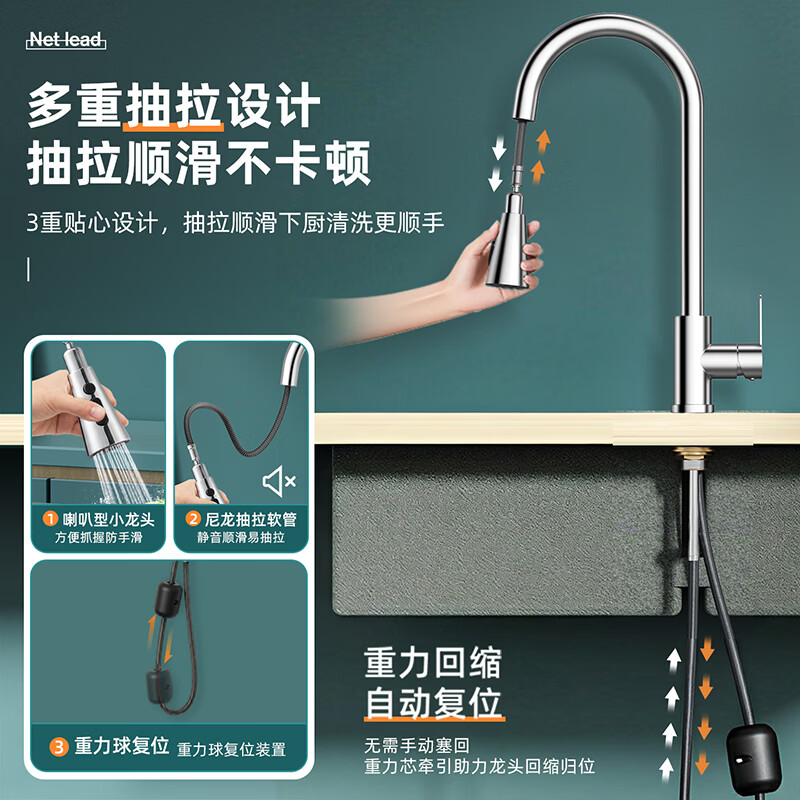 Net lead

多重抽拉设计
抽拉顺滑不卡顿

3重贴心设计，抽拉顺滑下厨清洗更顺手

1 喇叭型小龙头
方便抓握防手滑

2 尼龙抽拉软管
静音顺滑易抽拉

3 重力球复位 重力球复位装置

重力回缩
自动复位

无需手动塞回
重力芯牵引助力龙头回缩归位