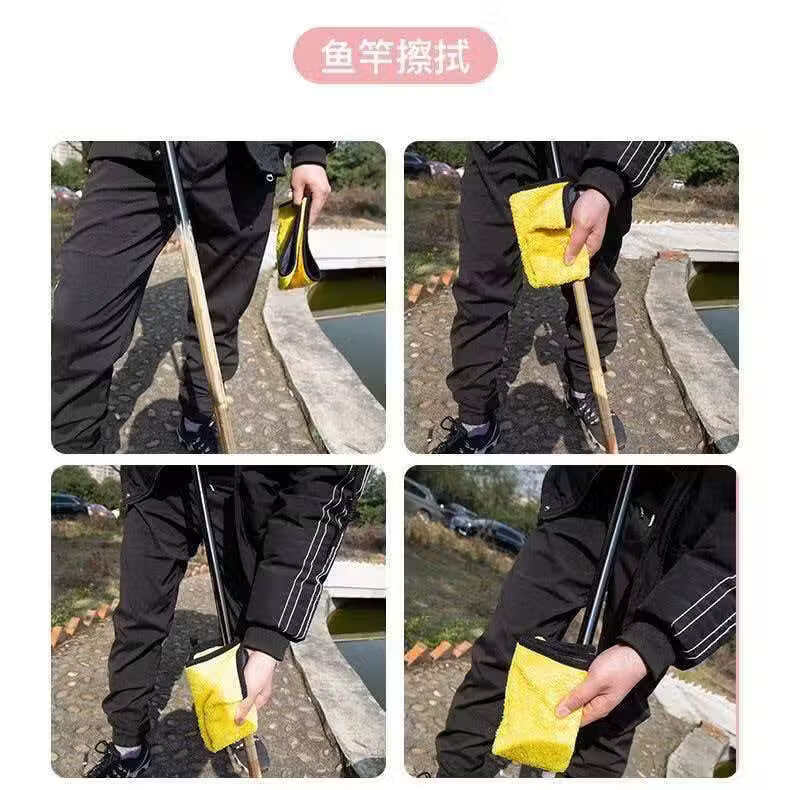 鱼竿擦拭