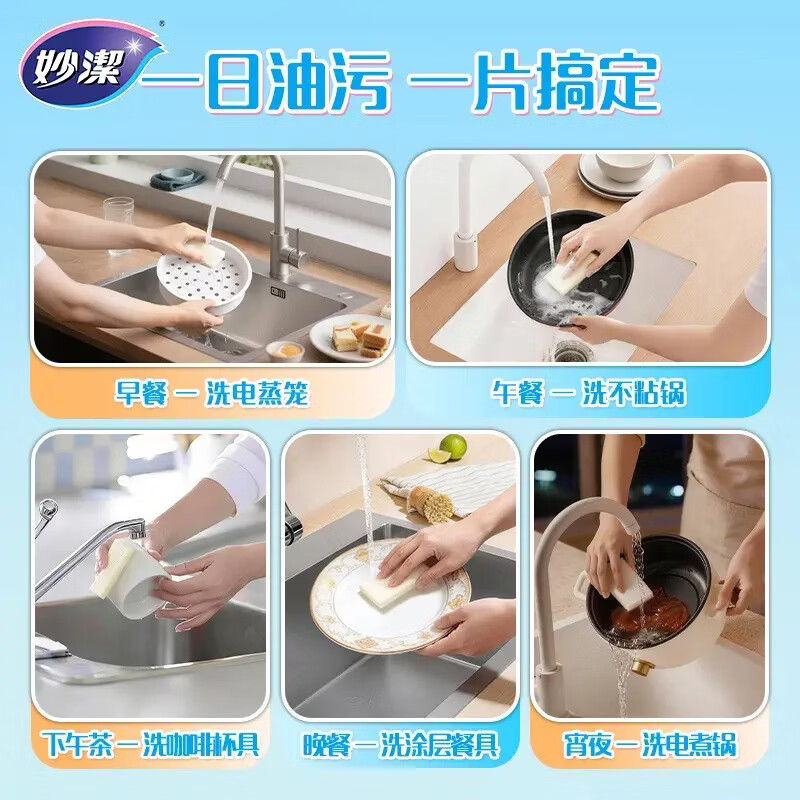 妙潔®

一日油污 一片搞定

早餐 — 洗电蒸笼

午餐 — 洗不粘锅

下午茶 — 洗咖啡杯具

晚餐 — 洗涂层餐具

宵夜 — 洗电煮锅