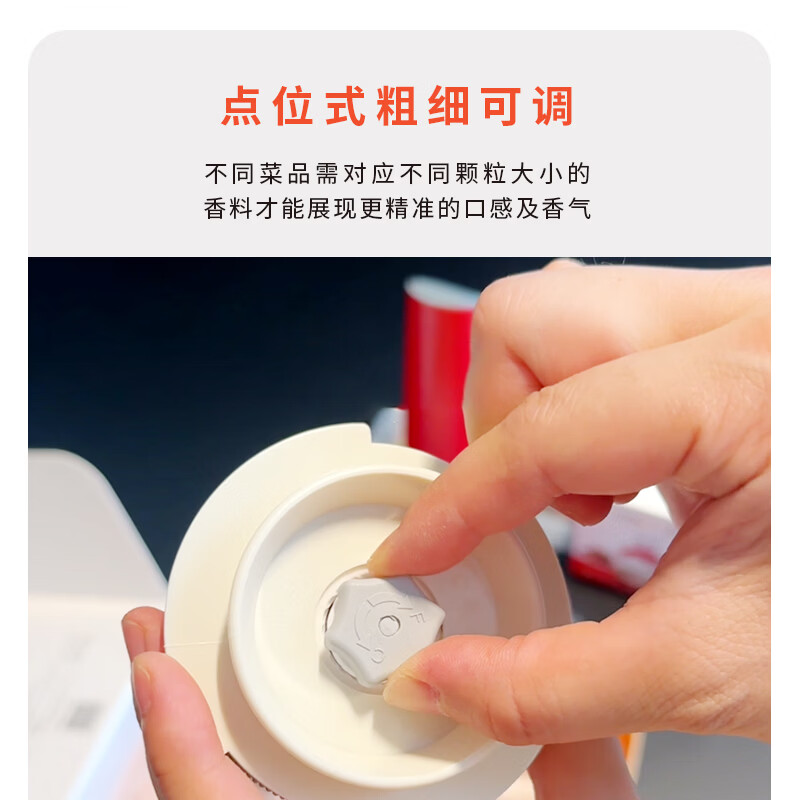 点位式粗细可调

不同菜品需对应不同颗粒大小的
香料才能展现更精准的口感及香气

F
C