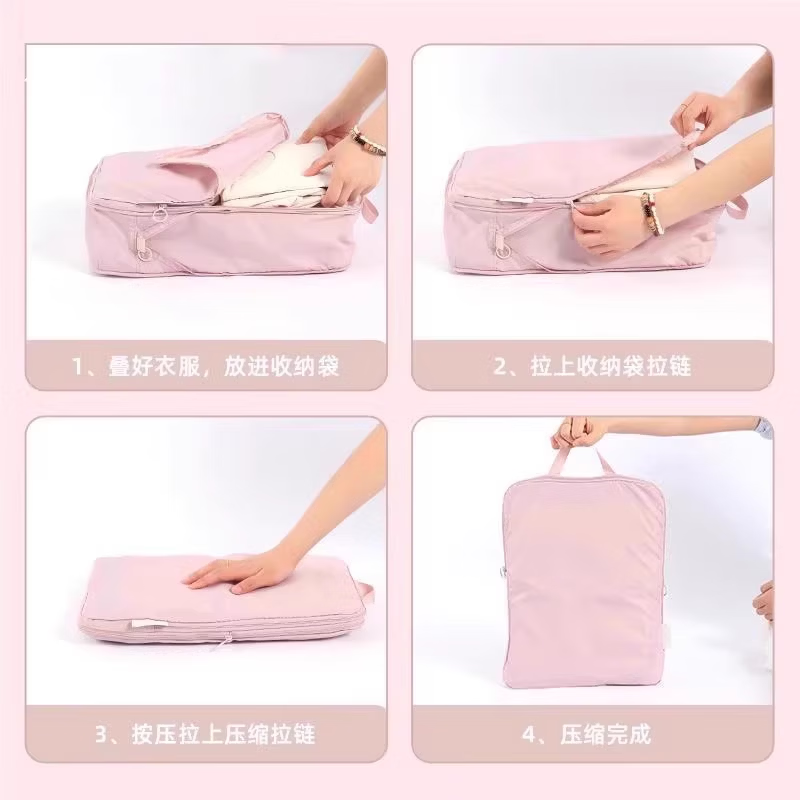 1、叠好衣服，放进收纳袋

2、拉上收纳袋拉链

3、按压拉上压缩拉链

4、压缩完成