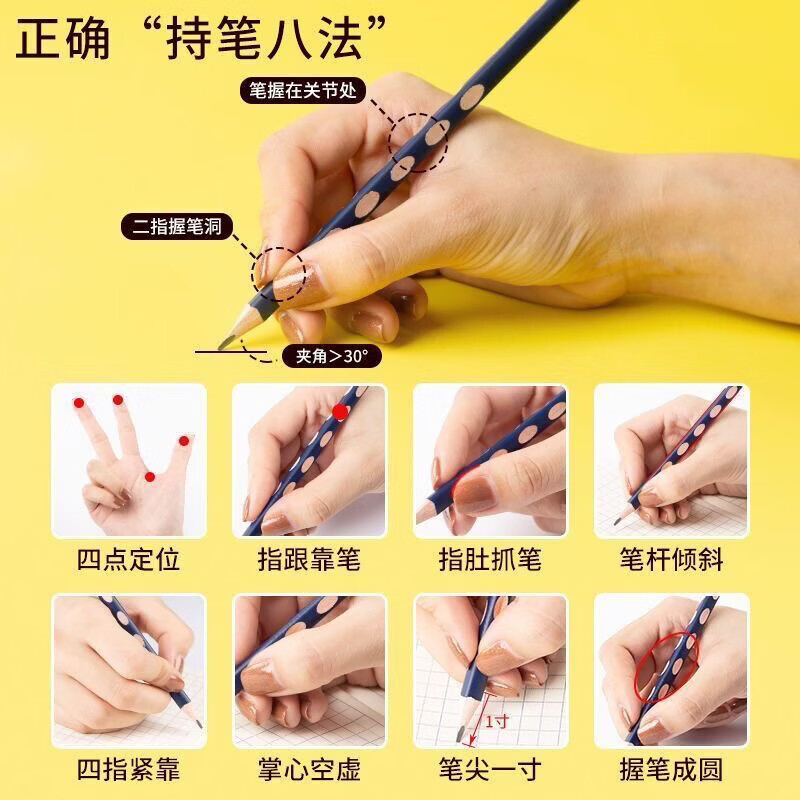 正确“持笔八法”

笔握在关节处

二指握笔洞

夹角＞30°

四点定位

指跟靠笔

指肚抓笔

笔杆倾斜

四指紧靠

掌心空虚

1寸

笔尖一寸

握笔成圆