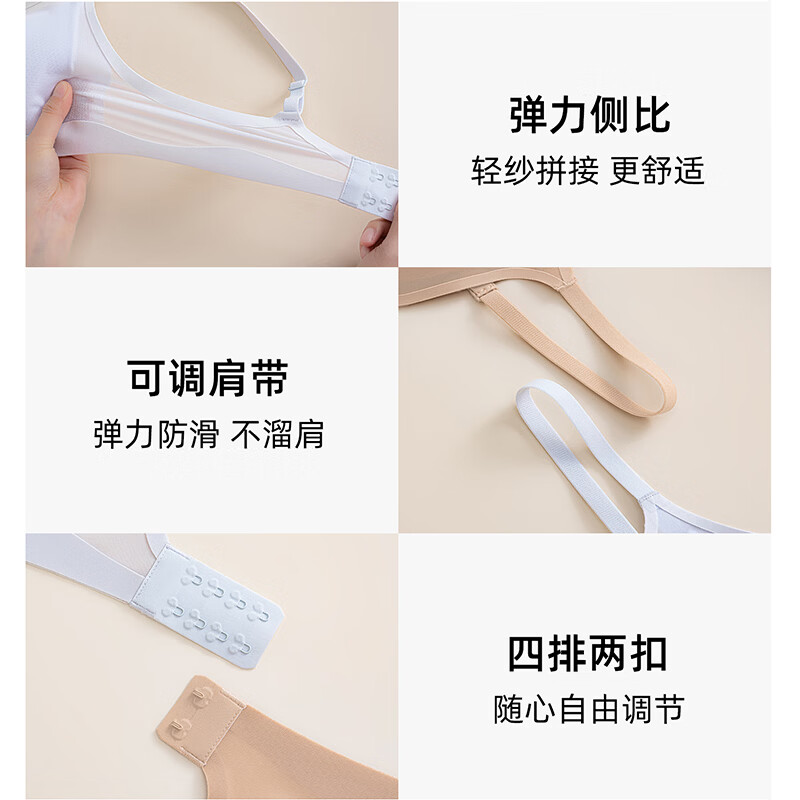 弹力侧比
轻纱拼接 更舒适

可调肩带
弹力防滑 不溜肩

四排两扣
随心自由调节