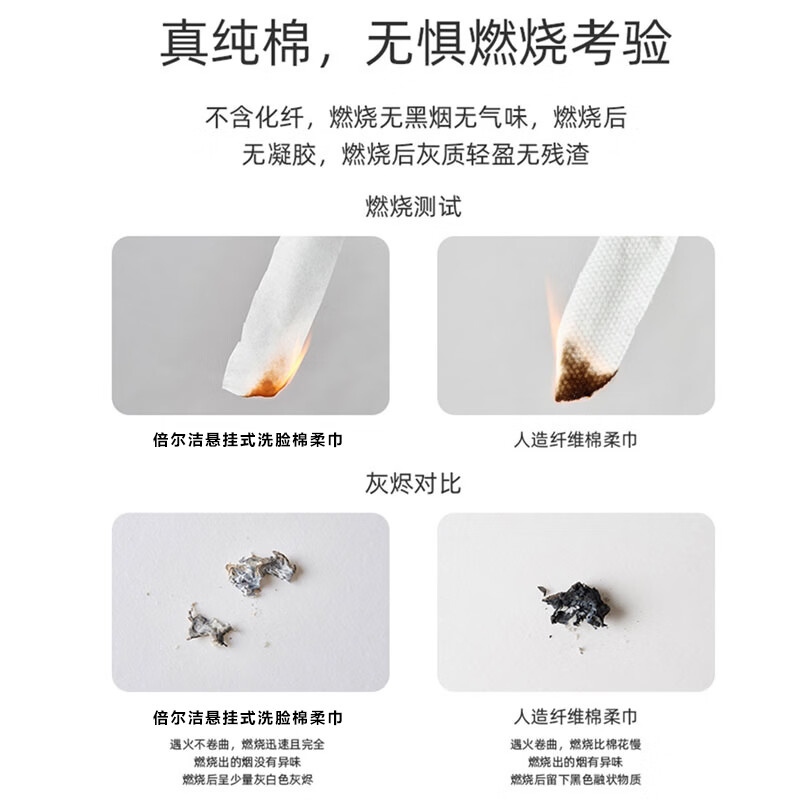 真纯棉，无惧燃烧考验

不含化纤，燃烧无黑烟无气味，燃烧后无凝胶，燃烧后灰质轻盈无残渣

燃烧测试

倍尔洁悬挂式洗脸棉柔巾

人造纤维棉柔巾

灰烬对比

倍尔洁悬挂式洗脸棉柔巾

遇火不卷曲，燃烧迅速且完全
燃烧出的烟没有异味
燃烧后呈少量灰白色灰烬

人造纤维棉柔巾

遇火卷曲，燃烧比棉花慢
燃烧出的烟有异味
燃烧后留下黑色融状物质