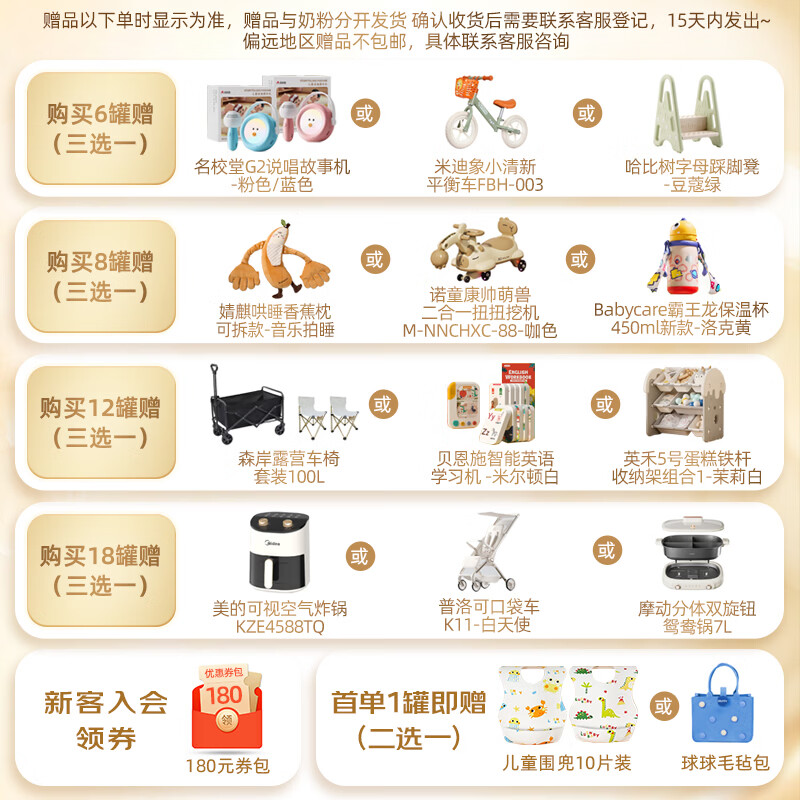 赠品以下单时显示为准，赠品与奶粉分开发货 确认收货后需要联系客服登记，15天内发出~
偏远地区赠品不包邮，具体联系客服咨询

购买6罐赠
（三选一）

名校堂G2说唱故事机
-粉色/蓝色

或

米迪象小清新
平衡车FBH-003

或

哈比树字母踩脚凳
-豆蔻绿

购买8罐赠
（三选一）

婧麒哄睡香蕉枕
可拆款-音乐拍睡

或

诺童康帅萌兽
二合一扭扭挖机
M-NNCHXC-88-咖色

或

Babycare霸王龙保温杯
450ml新款-洛克黄

购买12罐赠
（三选一）

森岸露营车椅
套装100L

或

ENGLISH WORKBOOK

贝恩施智能英语
学习机 -米尔顿白

或

英禾5号蛋糕铁杆
收纳架组合1-茉莉白

购买18罐赠
（三选一）

Midea

美的可视空气炸锅
KZE4588TQ

或

普洛可口袋车
K11-白天使

或

摩动分体双旋钮
鸳鸯锅7L

新客入会
领券

优惠券包
180
领
180元券包

首单1罐即赠
（二选一）

儿童围兜10片装

或

球球毛毡包