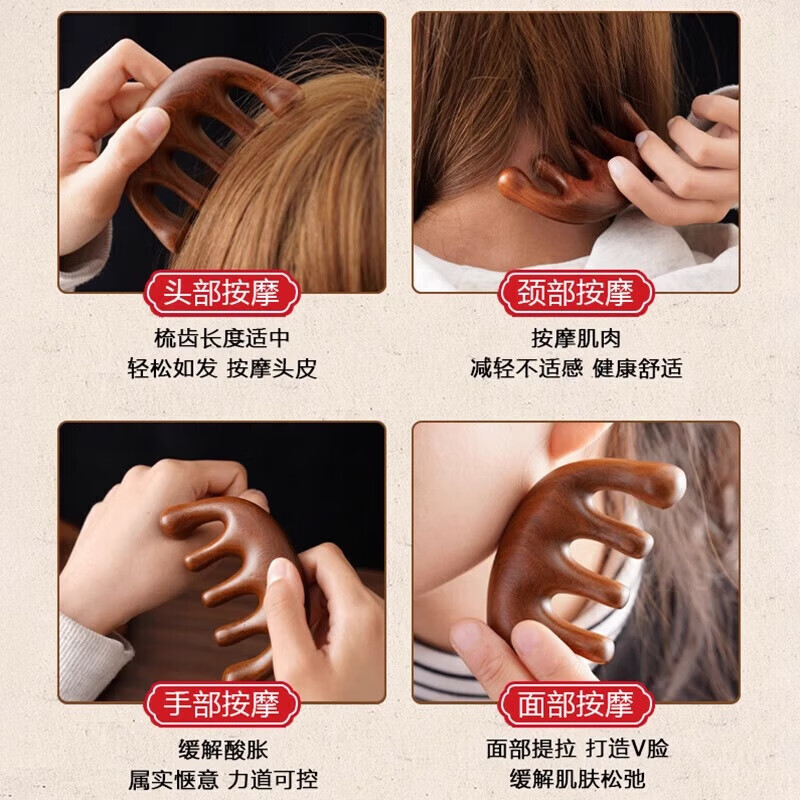 头部按摩

梳齿长度适中
轻松如发 按摩头皮

颈部按摩

按摩肌肉
减轻不适感 健康舒适

手部按摩

缓解酸胀
属实惬意 力道可控

面部按摩

面部提拉 打造V脸
缓解肌肤松弛