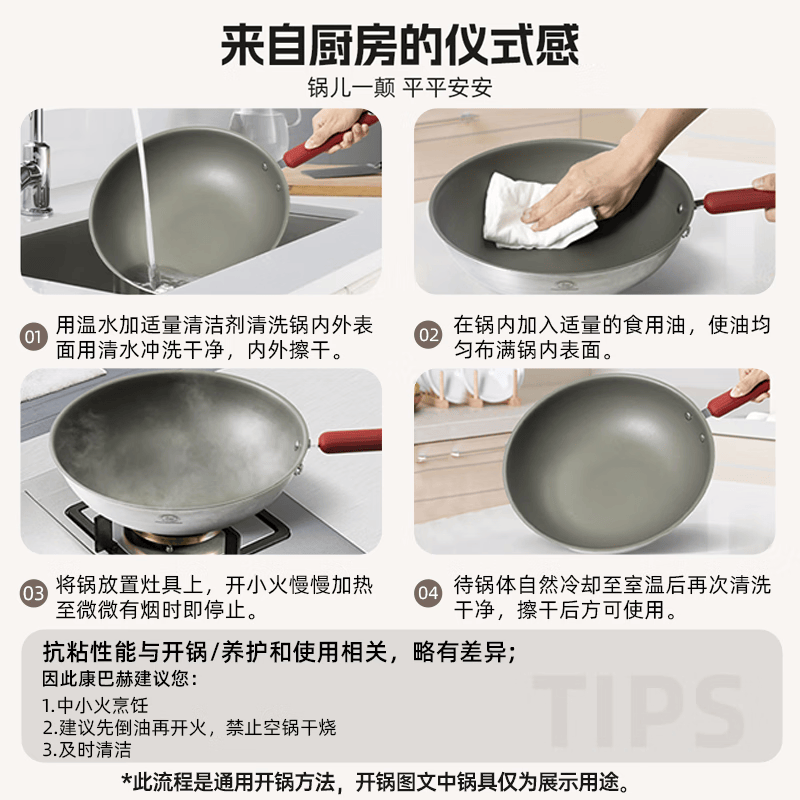 来自厨房的仪式感
锅儿一颠 平平安安

01 用温水加适量清洁剂清洗锅内外表面用清水冲洗干净，内外擦干。

02 在锅内加入适量的食用油，使油均匀布满锅内表面。

03 将锅放置灶具上，开小火慢慢加热至微微有烟时即停止。

04 待锅体自然冷却至室温后再次清洗干净，擦干后方可使用。

抗粘性能与开锅/养护和使用相关，略有差异;
因此康巴赫建议您：
1.中小火烹饪
2.建议先倒油再开火，禁止空锅干烧
3.及时清洁

TIPS

*此流程是通用开锅方法，开锅图文中锅具仅为展示用途。