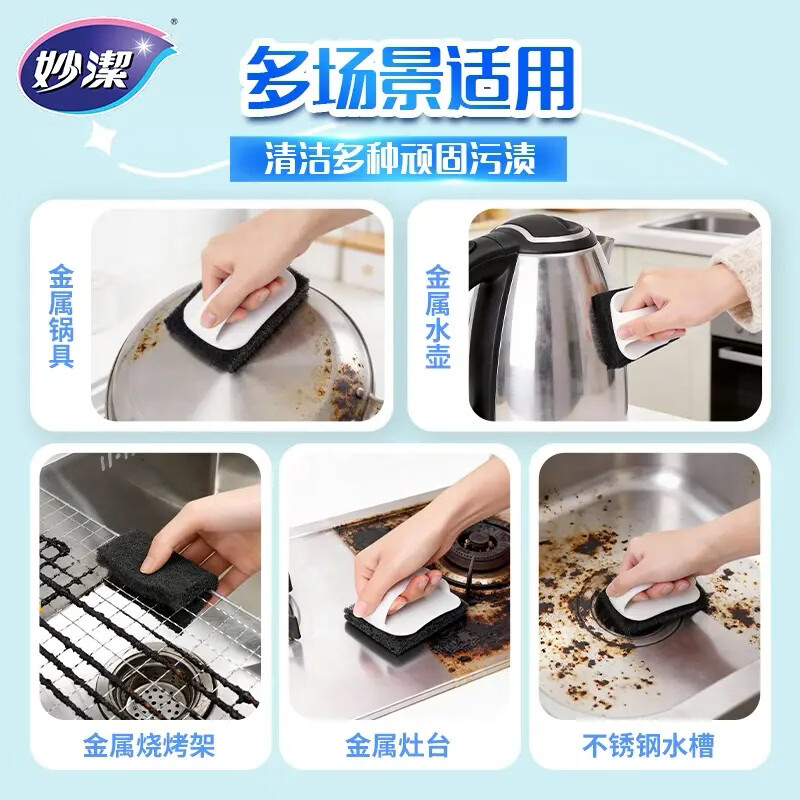 妙潔®

多场景适用

清洁多种顽固污渍

金属锅具

金属水壶

金属烧烤架

金属灶台

不锈钢水槽