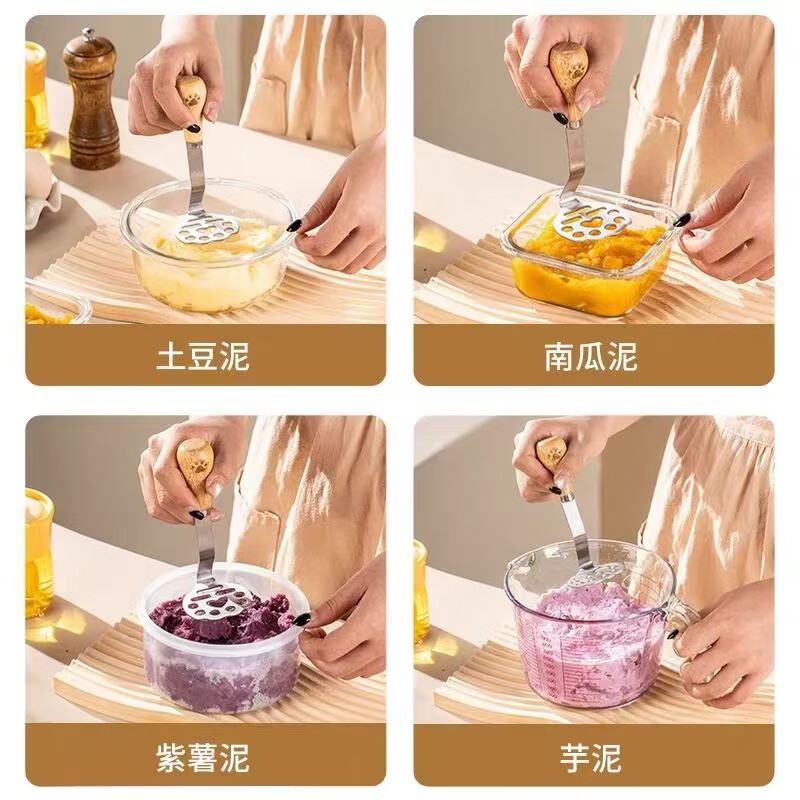 土豆泥

南瓜泥

紫薯泥

芋泥