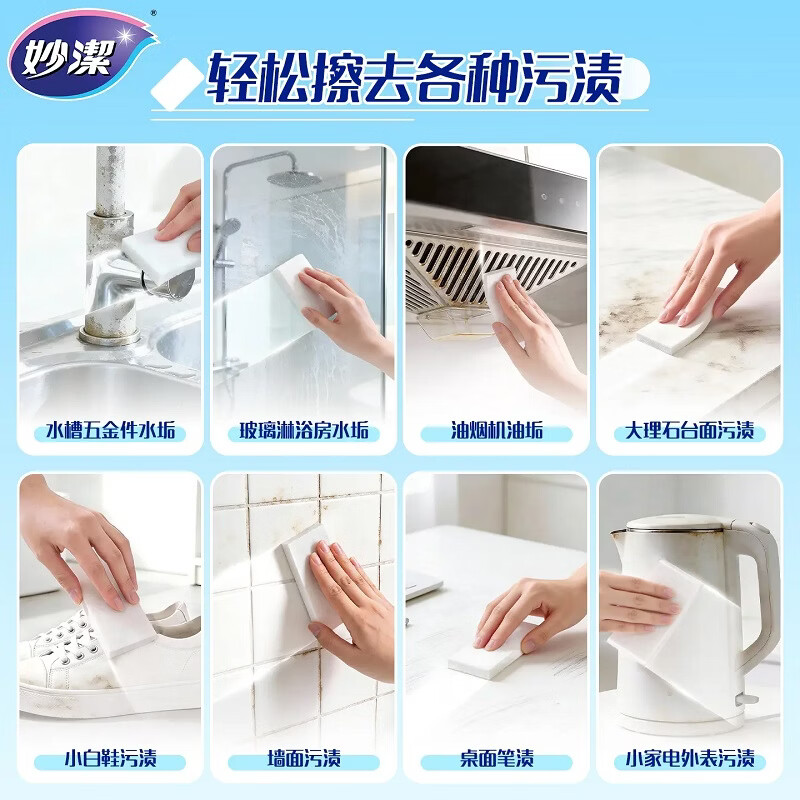 妙潔®

轻松擦去各种污渍

水槽五金件水垢

玻璃淋浴房水垢

油烟机油垢

大理石台面污渍

小白鞋污渍

墙面污渍

桌面笔渍

小家电外表污渍