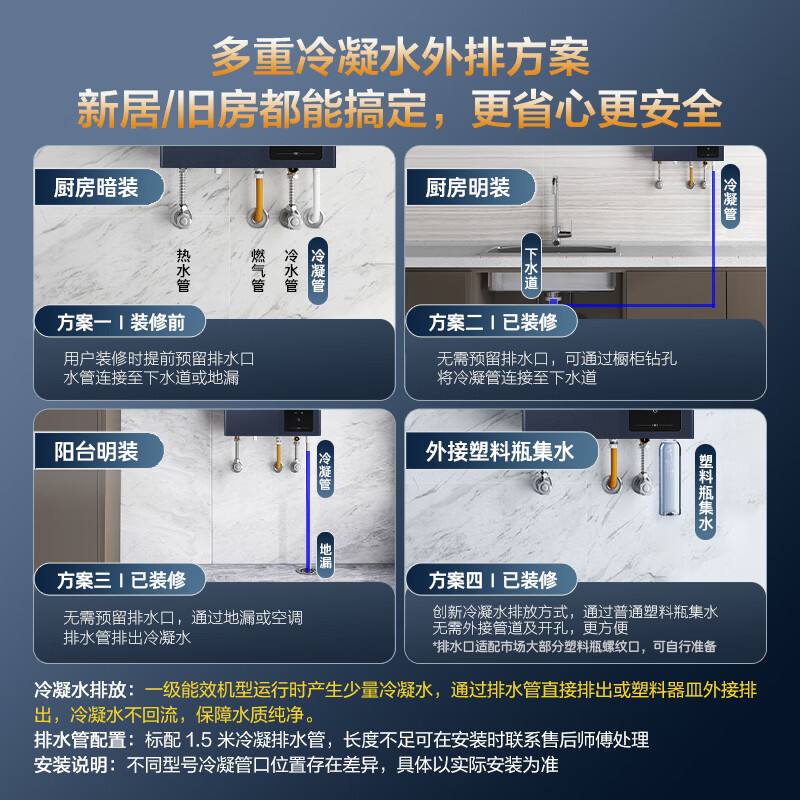 多重冷凝水外排方案
新居/旧房都能搞定，更省心更安全

厨房暗装
热水管
燃气管
冷水管
冷凝管
方案一 | 装修前
用户装修时提前预留排水口
水管连接至下水道或地漏

厨房明装
冷凝管
下水道
方案二 | 已装修
无需预留排水口，可通过橱柜钻孔
将冷凝管连接至下水道

阳台明装
冷凝管
地漏
方案三 | 已装修
无需预留排水口，通过地漏或空调
排水管排出冷凝水

外接塑料瓶集水
塑料瓶集水
方案四 | 已装修
创新冷凝水排放方式，通过普通塑料瓶集水
无需外接管道及开孔，更方便
*排水口适配市场大部分塑料瓶螺纹口，可自行准备

冷凝水排放：一级能效机型运行时产生少量冷凝水，通过排水管直接排出或塑料器皿外接排出，冷凝水不回流，保障水质纯净。
排水管配置：标配 1.5 米冷凝排水管，长度不足可在安装时联系售后师傅处理
安装说明：不同型号冷凝管口位置存在差异，具体以实际安装为准