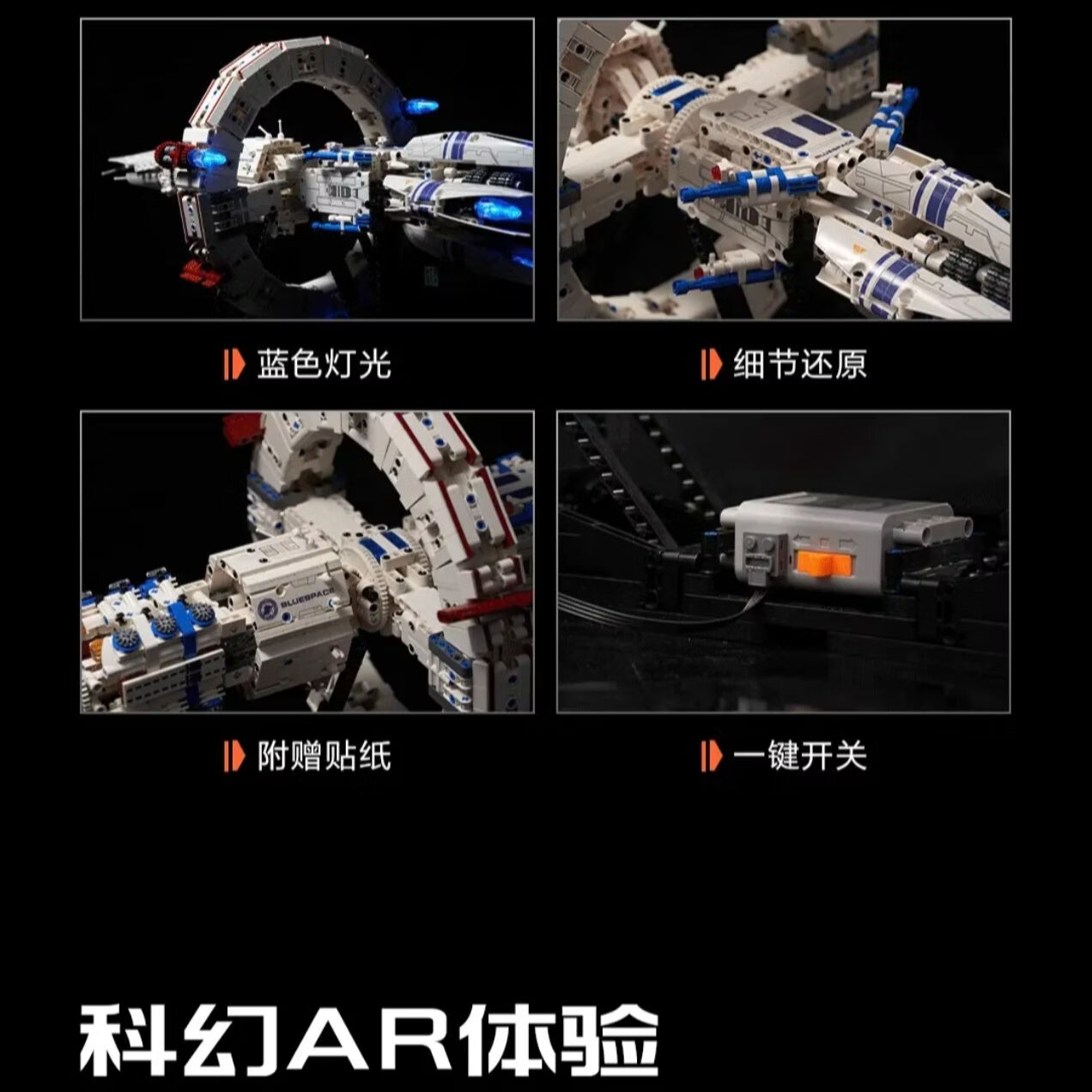 蓝色灯光

细节还原

BLUESPACE

附赠贴纸

一键开关

科幻AR体验