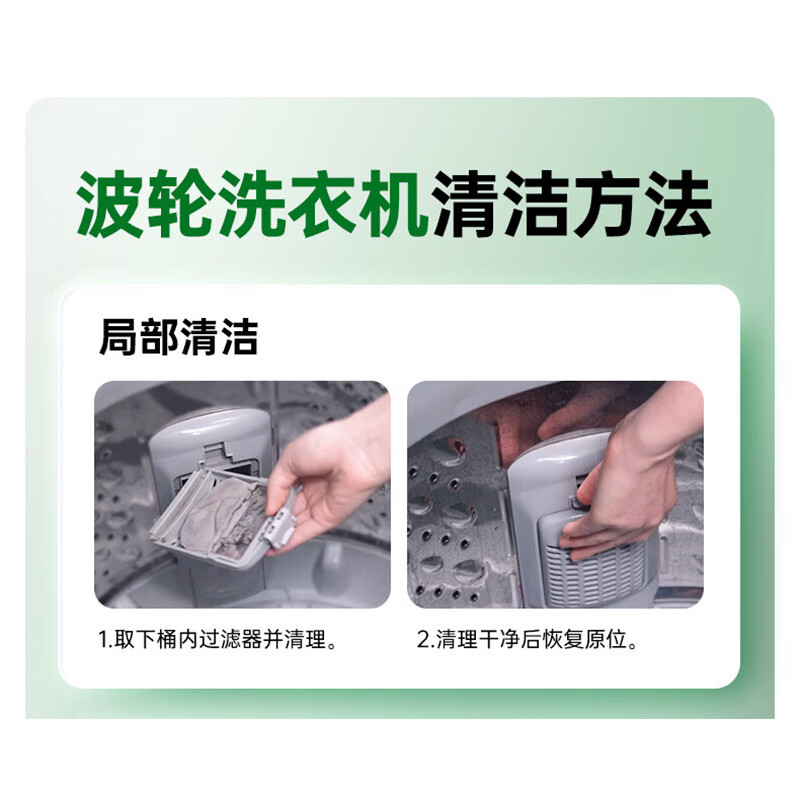 波轮洗衣机清洁方法

局部清洁

1.取下桶内过滤器并清理。

2.清理干净后恢复原位。