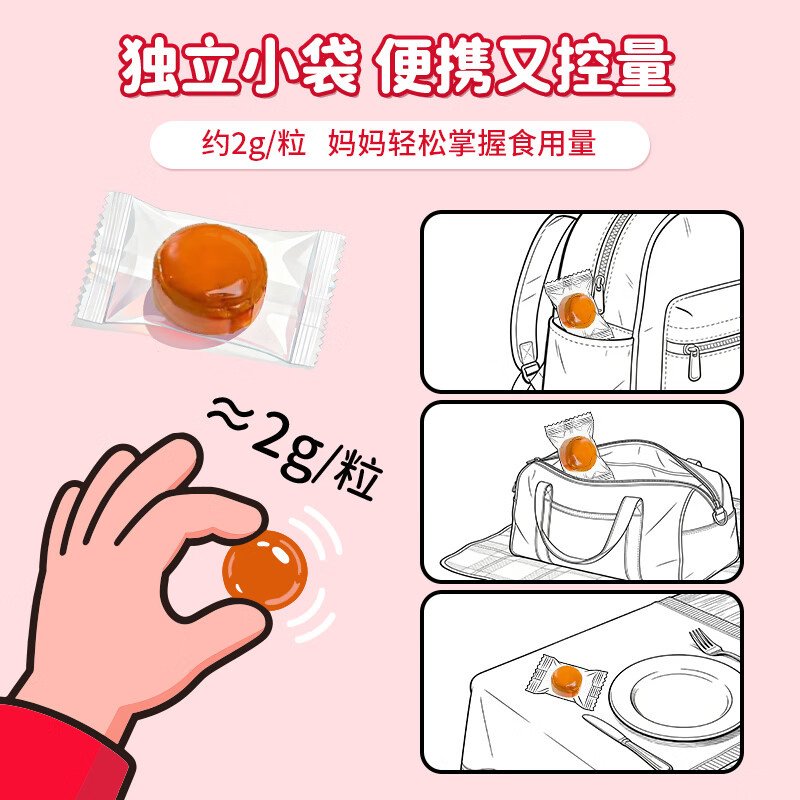 独立小袋 便携又控量

约2g/粒 妈妈轻松掌握食用量

≈2g/粒