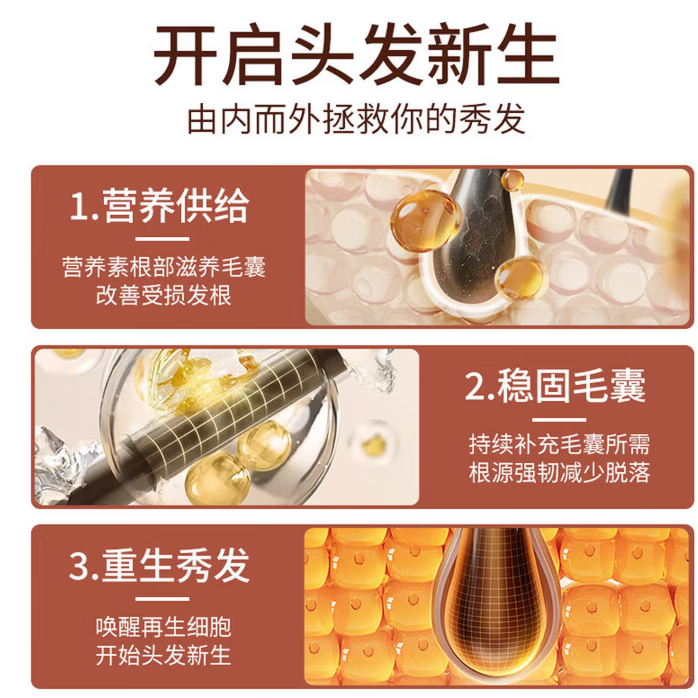 开启头发新生
由内而外拯救你的秀发

1.营养供给
营养素根部滋养毛囊
改善受损发根

2.稳固毛囊
持续补充毛囊所需
根源强韧减少脱落

3.重生秀发
唤醒再生细胞
开始头发新生