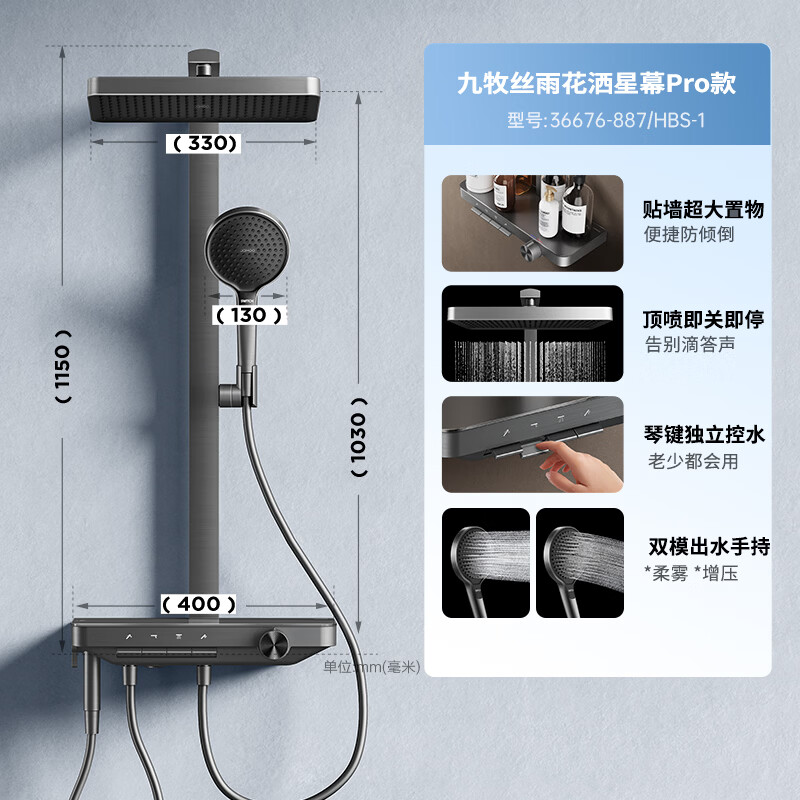 ( 330)

( 130 )

( 1150 )

( 1030 )

( 400 )

单位:mm(毫米)

九牧丝雨花洒星幕Pro款
型号:36676-887/HBS-1

贴墙超大置物
便捷防倾倒

顶喷即关即停
告别滴答声

琴键独立控水
老少都会用

双模出水手持
*柔雾 *增压