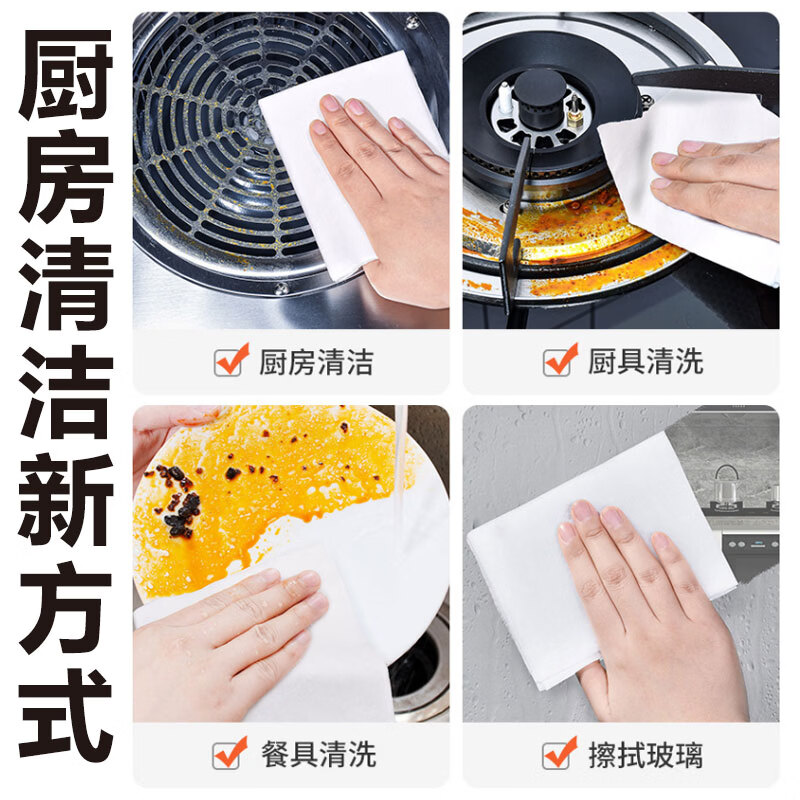 厨房清洁新方式

厨房清洁

厨具清洗

餐具清洗

擦拭玻璃