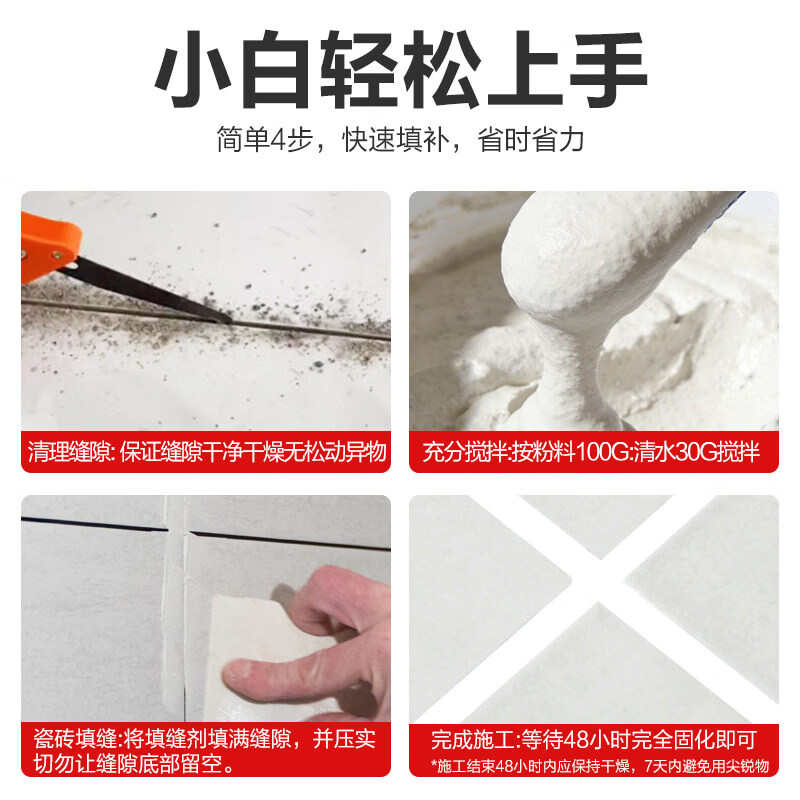 小白轻松上手

简单4步，快速填补，省时省力

清理缝隙: 保证缝隙干净干燥无松动异物

充分搅拌:按粉料100G:清水30G搅拌

瓷砖填缝:将填缝剂填满缝隙，并压实切勿让缝隙底部留空。

完成施工:等待48小时完全固化即可

*施工结束48小时内应保持干燥，7天内避免用尖锐物