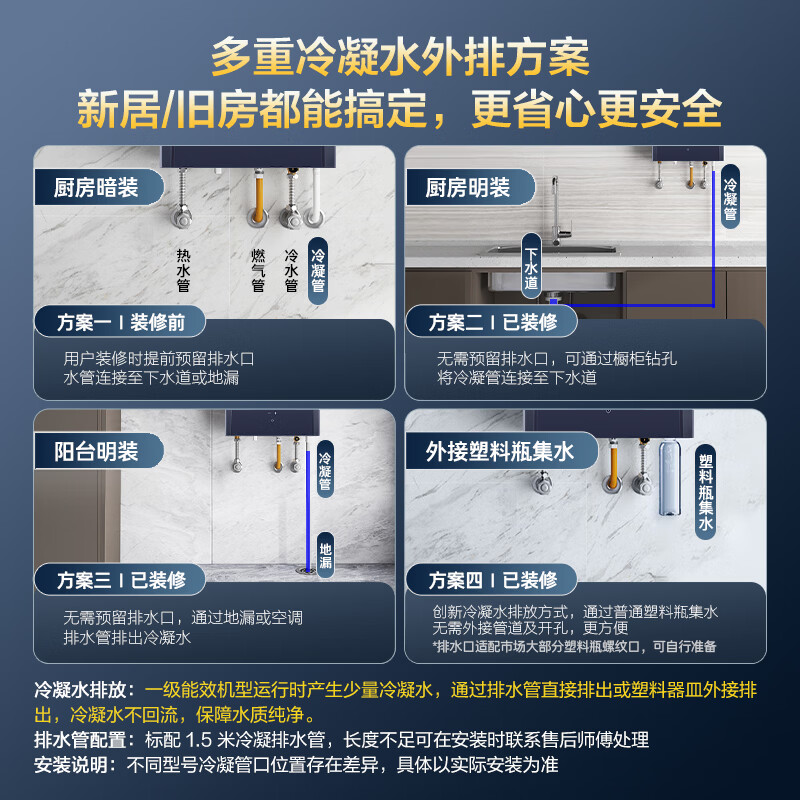 多重冷凝水外排方案
新居/旧房都能搞定，更省心更安全

厨房暗装
热水管
燃气管
冷水管
冷凝管
方案一 | 装修前
用户装修时提前预留排水口
水管连接至下水道或地漏

厨房明装
冷凝管
下水道
方案二 | 已装修
无需预留排水口，可通过橱柜钻孔
将冷凝管连接至下水道

阳台明装
冷凝管
地漏
方案三 | 已装修
无需预留排水口，通过地漏或空调
排水管排出冷凝水

外接塑料瓶集水
塑料瓶集水
方案四 | 已装修
创新冷凝水排放方式，通过普通塑料瓶集水
无需外接管道及开孔，更方便
*排水口适配市场大部分塑料瓶螺纹口，可自行准备

冷凝水排放：一级能效机型运行时产生少量冷凝水，通过排水管直接排出或塑料器皿外接排出，冷凝水不回流，保障水质纯净。
排水管配置：标配 1.5 米冷凝排水管，长度不足可在安装时联系售后师傅处理
安装说明：不同型号冷凝管口位置存在差异，具体以实际安装为准