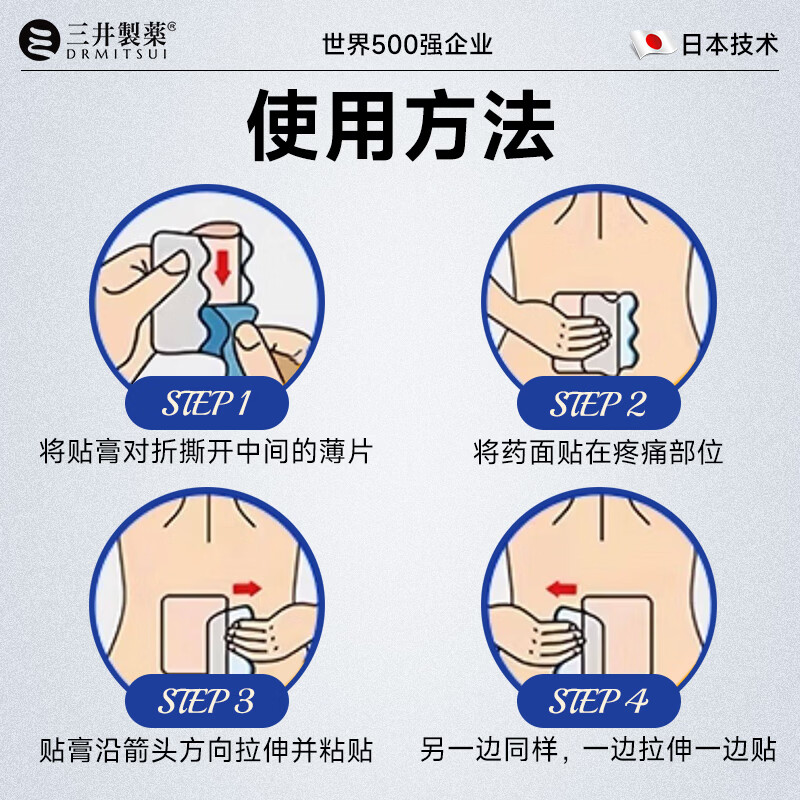 三井製薬®
DRMITSUI

世界500强企业

日本技术

使用方法

STEP 1
将贴膏对折撕开中间的薄片

STEP 2
将药面贴在疼痛部位

STEP 3
贴膏沿箭头方向拉伸并粘贴

STEP 4
另一边同样，一边拉伸一边贴