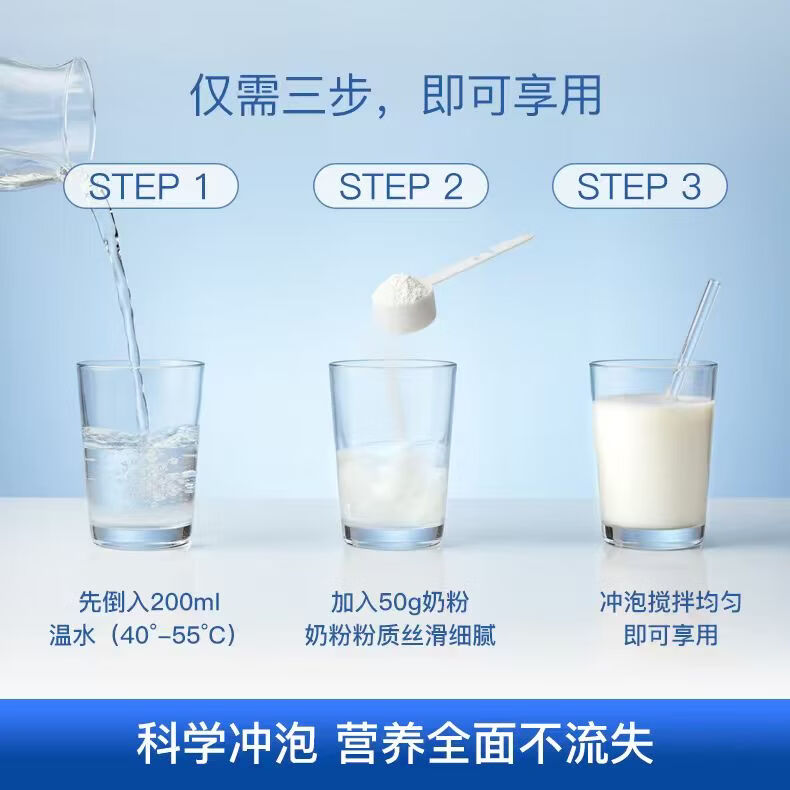 仅需三步，即可享用

STEP 1

STEP 2

STEP 3

先倒入200ml
温水（40°-55°C）

加入50g奶粉
奶粉粉质丝滑细腻

冲泡搅拌均匀
即可享用

科学冲泡 营养全面不流失