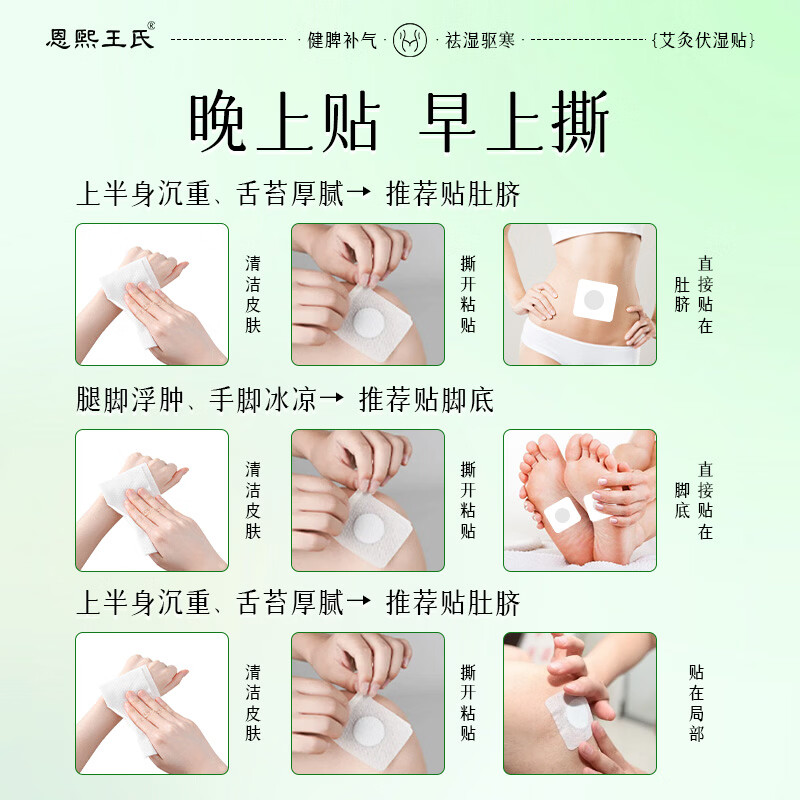 恩熙王氏®

· 健脾补气 · 祛湿驱寒 ·

{艾灸伏湿贴}

晚上贴 早上撕

上半身沉重、舌苔厚腻→ 推荐贴肚脐

清洁皮肤

撕开粘贴

直接贴在肚脐

腿脚浮肿、手脚冰凉→ 推荐贴脚底

清洁皮肤

撕开粘贴

直接贴在脚底

上半身沉重、舌苔厚腻→ 推荐贴肚脐

清洁皮肤

撕开粘贴

贴在局部