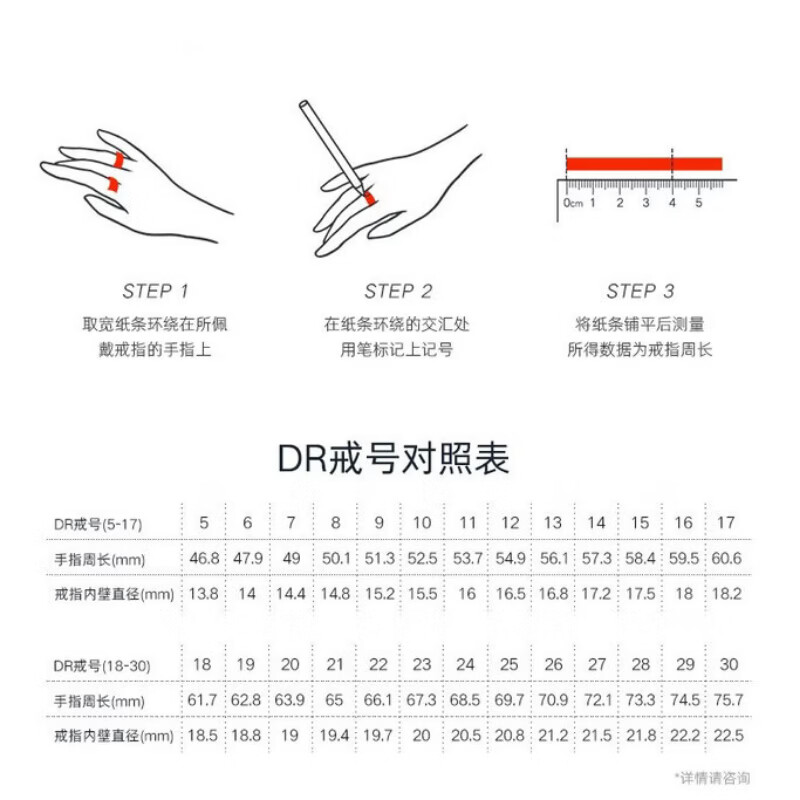 0cm 1 2 3 4 5

STEP 1
取宽纸条环绕在所佩戴戒指的手指上

STEP 2
在纸条环绕的交汇处用笔标记上记号

STEP 3
将纸条铺平后测量所得数据为戒指周长

DR戒号对照表

| DR戒号(5-17) | 5 | 6 | 7 | 8 | 9 | 10 | 11 | 12 | 13 | 14 | 15 | 16 | 17 |
|---|---|---|---|---|---|---|---|---|---|---|---|---|---|
| 手指周长(mm) | 46.8 | 47.9 | 49 | 50.1 | 51.3 | 52.5 | 53.7 | 54.9 | 56.1 | 57.3 | 58.4 | 59.5 | 60.6 |
| 戒指内壁直径(mm) | 13.8 | 14 | 14.4 | 14.8 | 15.2 | 15.5 | 16 | 16.5 | 16.8 | 17.2 | 17.5 | 18 | 18.2 |

| DR戒号(18-30) | 18 | 19 | 20 | 21 | 22 | 23 | 24 | 25 | 26 | 27 | 28 | 29 | 30 |
|---|---|---|---|---|---|---|---|---|---|---|---|---|---|
| 手指周长(mm) | 61.7 | 62.8 | 63.9 | 65 | 66.1 | 67.3 | 68.5 | 69.7 | 70.9 | 72.1 | 73.3 | 74.5 | 75.7 |
| 戒指内壁直径(mm) | 18.5 | 18.8 | 19 | 19.4 | 19.7 | 20 | 20.5 | 20.8 | 21.2 | 21.5 | 21.8 | 22.2 | 22.5 |

*详情请咨询