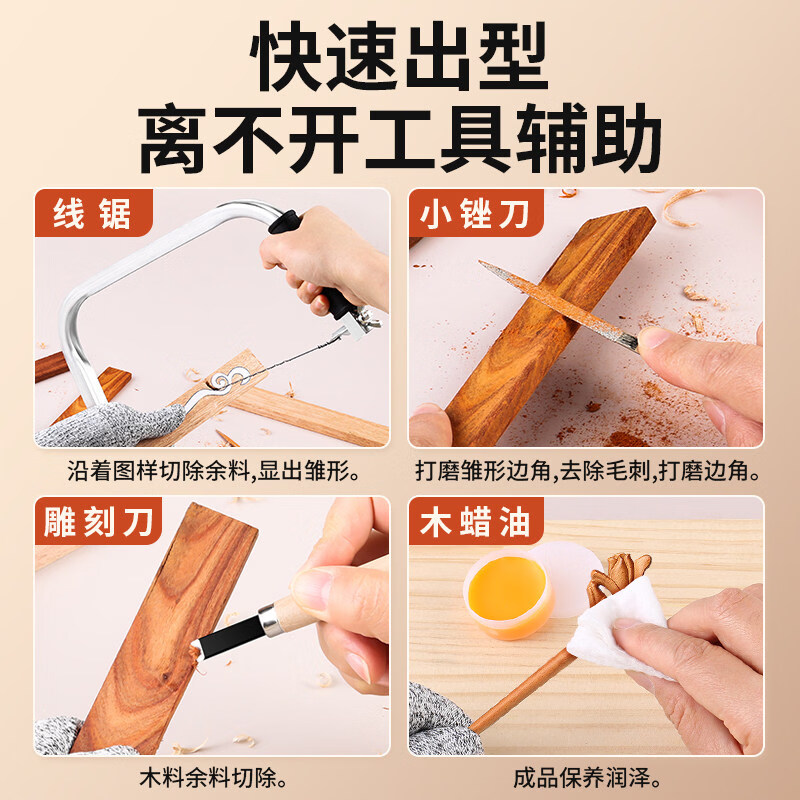 快速出型
离不开工具辅助

线锯

沿着图样切除余料,显出雏形。

小锉刀

打磨雏形边角,去除毛刺,打磨边角。

雕刻刀

木料余料切除。

木蜡油

成品保养润泽。