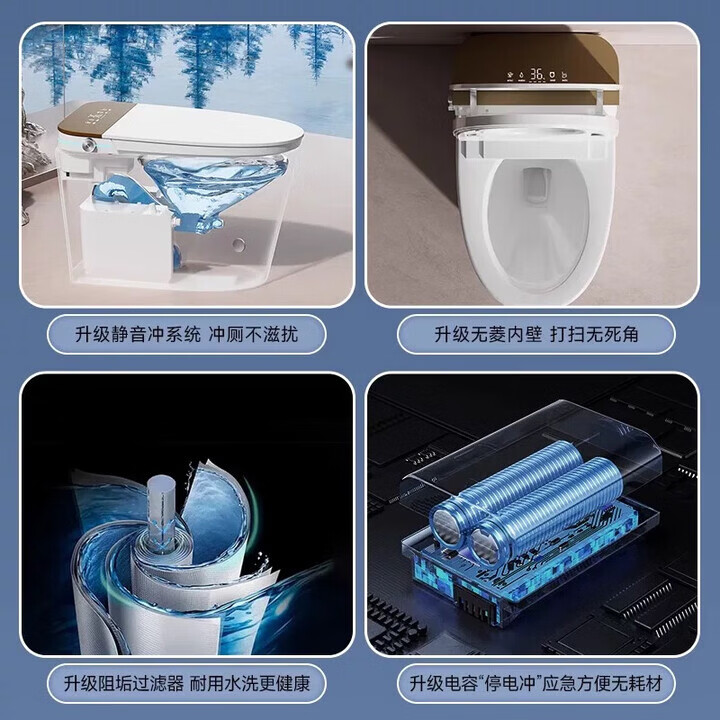 36

升级静音冲系统 冲厕不滋扰

升级无菱内壁 打扫无死角

升级阻垢过滤器 耐用水洗更健康

升级电容“停电冲”应急方便无耗材