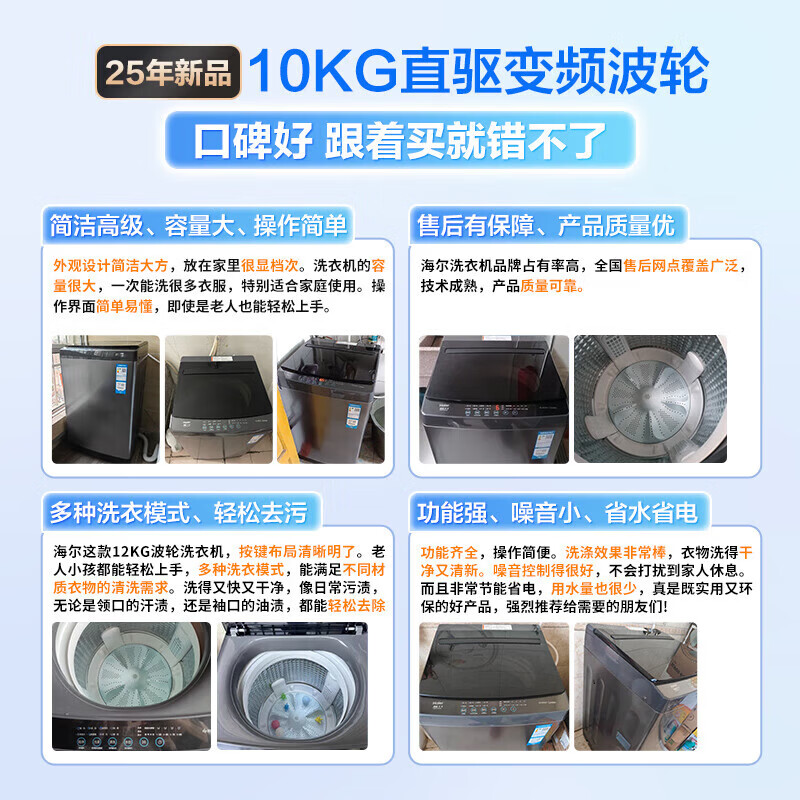 25年新品 10KG直驱变频波轮

口碑好 跟着买就错不了

简洁高级、容量大、操作简单

外观设计简洁大方，放在家里很显档次。洗衣机的容量很大，一次能洗很多衣服，特别适合家庭使用。操作界面简单易懂，即使是老人也能轻松上手。

售后有保障、产品质量优

海尔洗衣机品牌占有率高，全国售后网点覆盖广泛，技术成熟，产品质量可靠。

多种洗衣模式、轻松去污

海尔这款12KG波轮洗衣机，按键布局清晰明了。老人小孩都能轻松上手，多种洗衣模式，能满足不同材质衣物的清洗需求。洗得又快又干净，像日常污渍，无论是领口的汗渍，还是袖口的油渍，都能轻松去除

功能强、噪音小、省水省电

功能齐全，操作简便。洗涤效果非常棒，衣物洗得干净又清新。噪音控制得很好，不会打扰到家人休息。而且非常节能省电，用水量也很少，真是既实用又环保的好产品，强烈推荐给需要的朋友们!